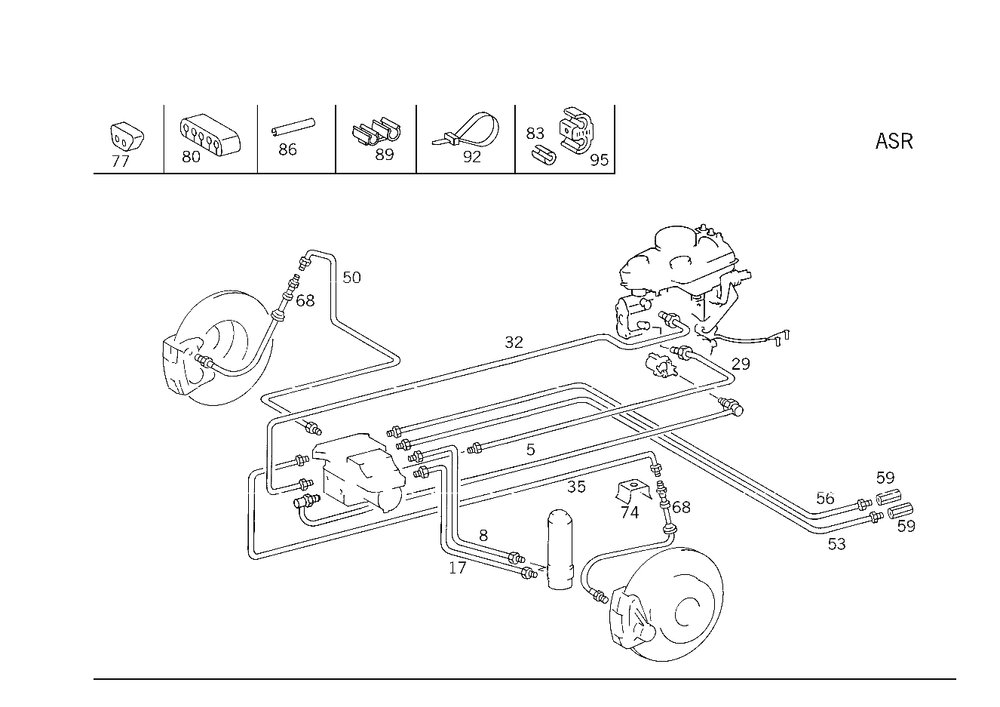 77
80
86
89
92
83
95

ASR

50
68
32
29
5
35
74
68
59
56
59
53
8
17