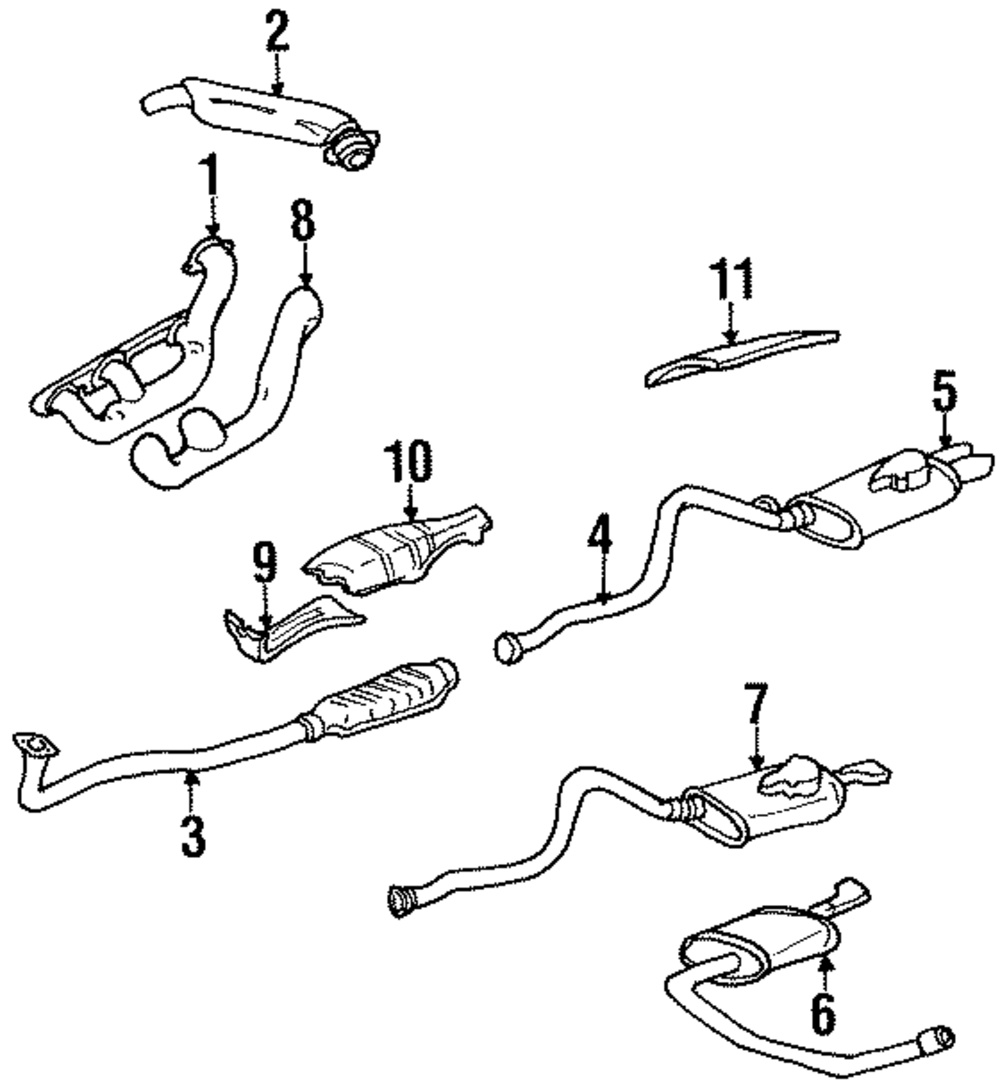 2
1
8
11
5
10
4
9
7
3
6