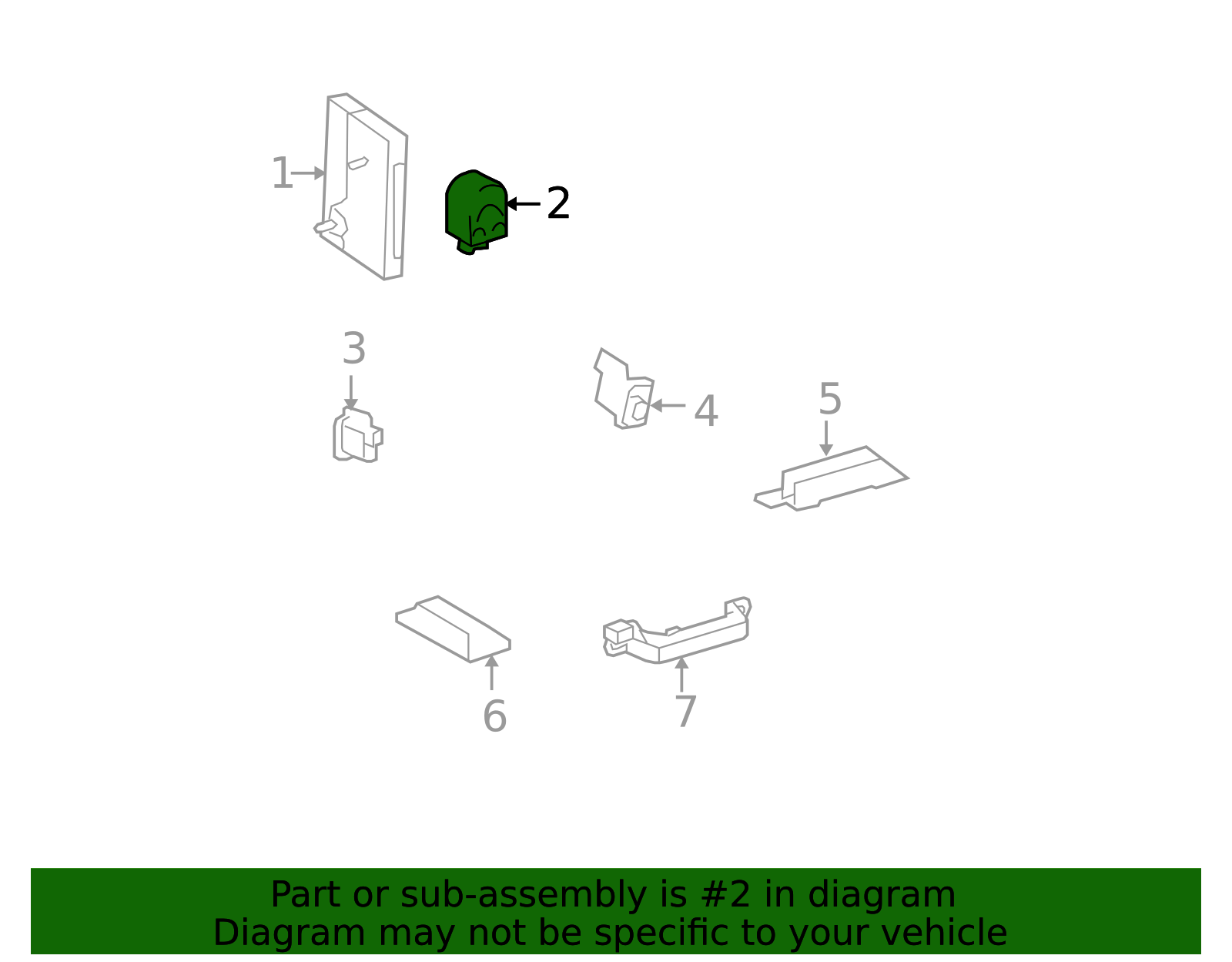 1
2
3
4
5
6
7

Part or sub-assembly is #2 in diagram
Diagram may not be specific to your vehicle