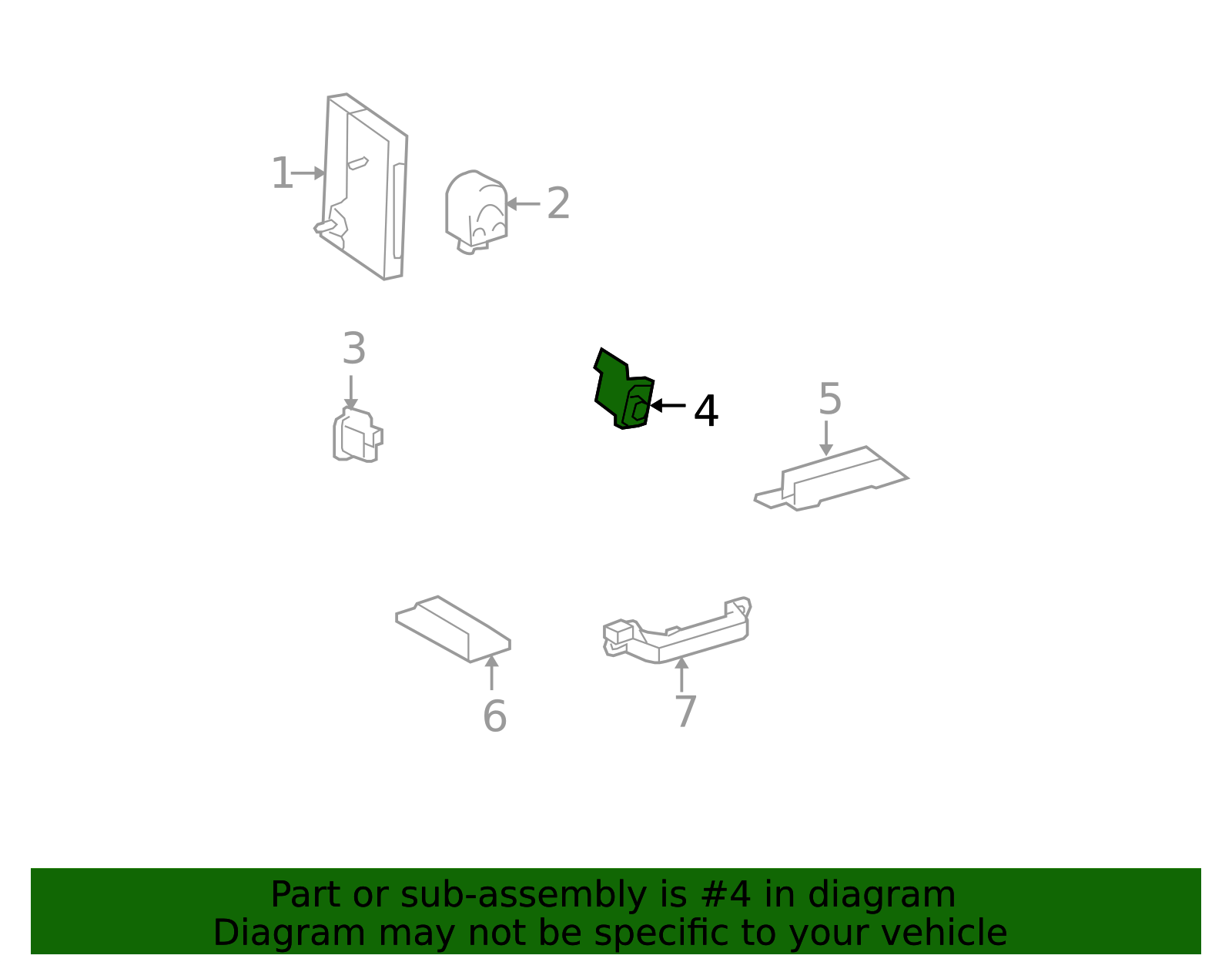 1
2
3
4
5
6
7

Part or sub-assembly is #4 in diagram
Diagram may not be specific to your vehicle