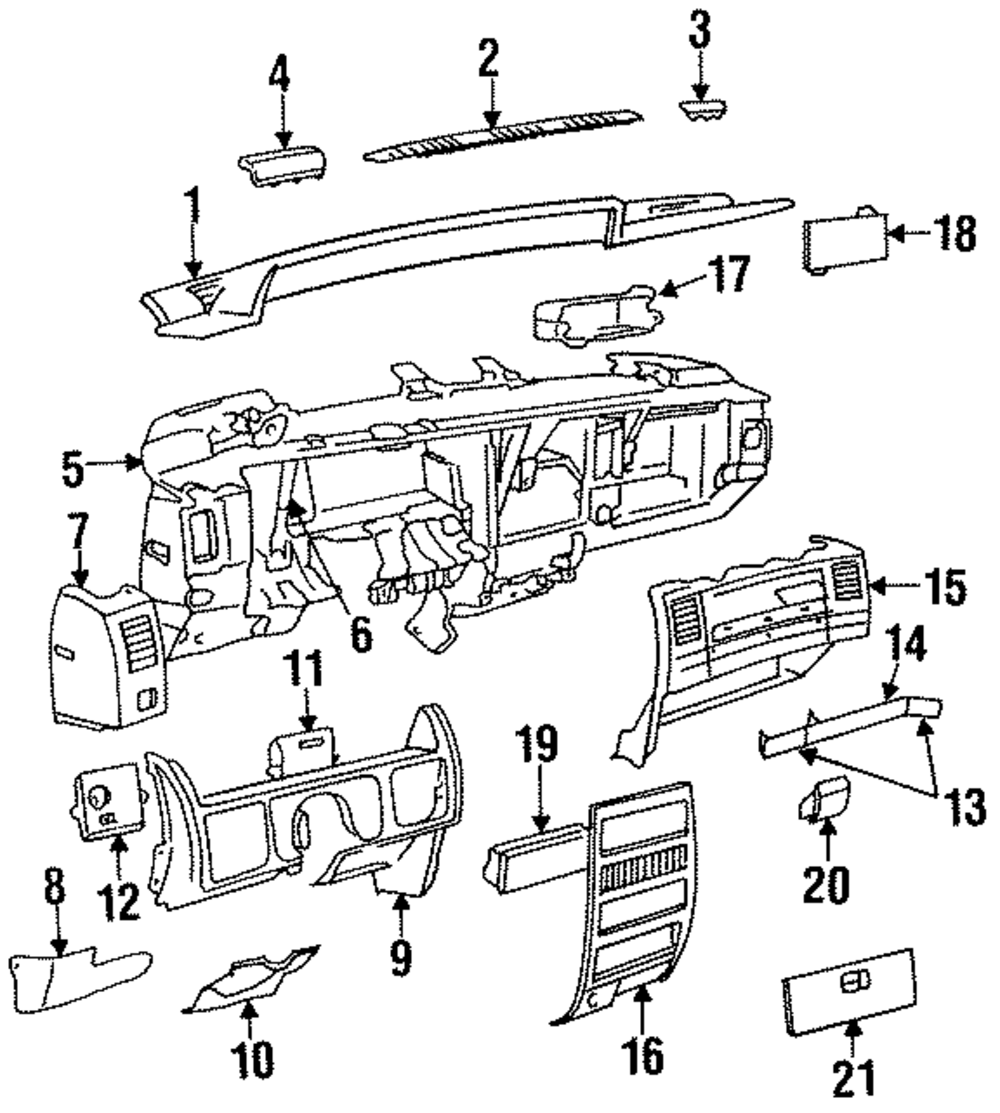 4
2
3
1
18
17
5
7
6
15
14
11
19
13
12
20
8
9
10
16
21