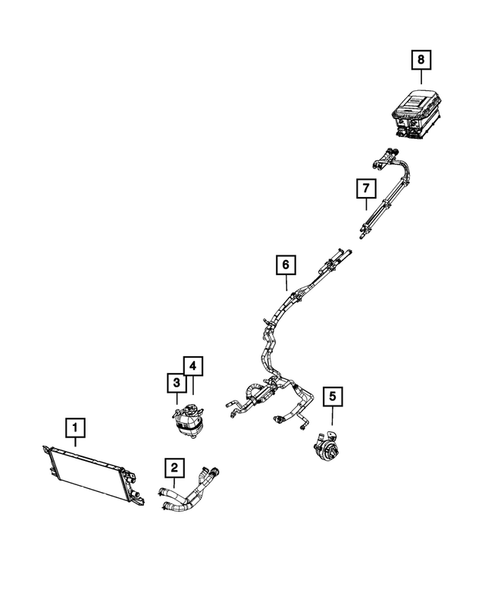 8

7

6

4

3

5

1

2