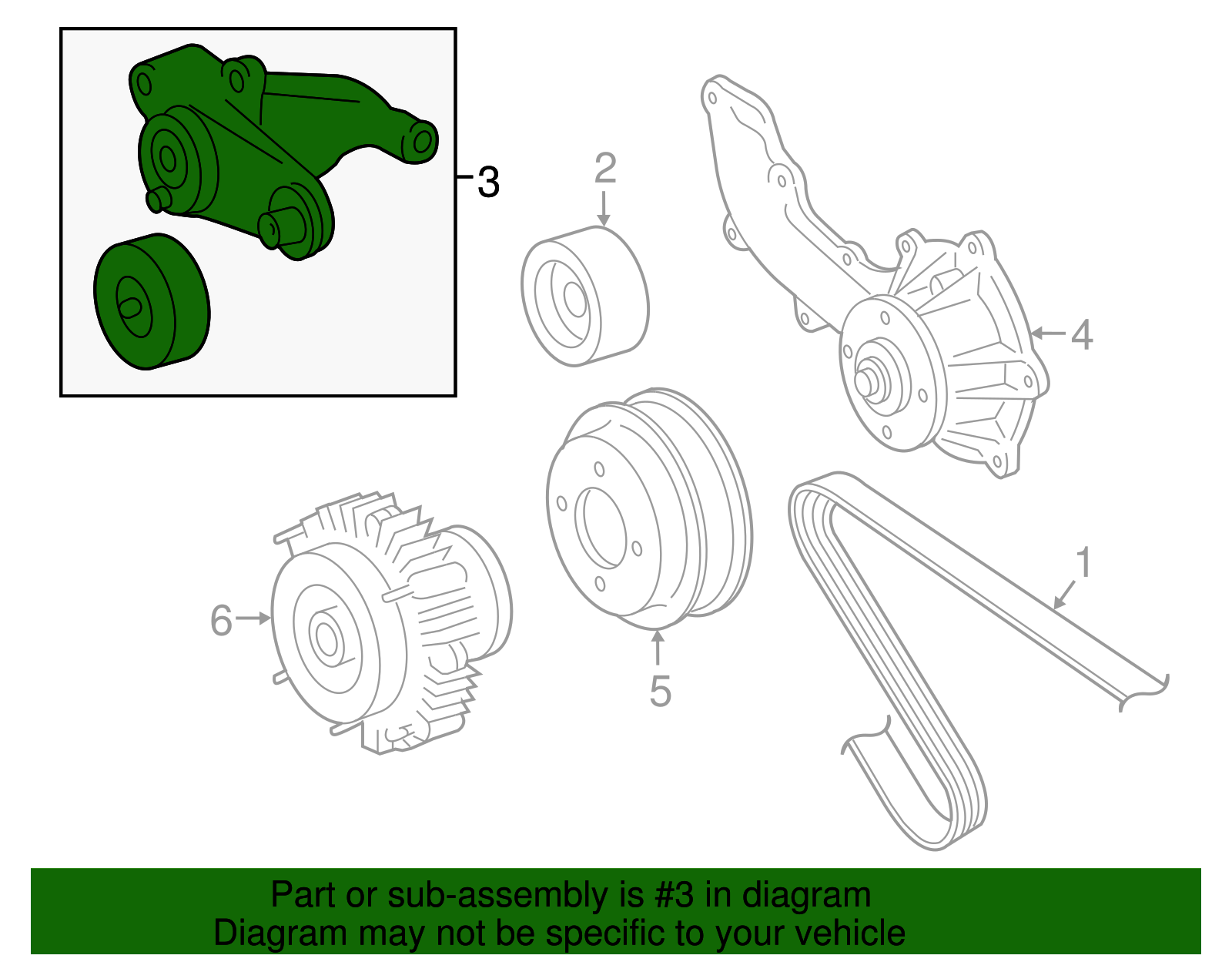 3
2
4
1
6
5

Part or sub-assembly is #3 in diagram
Diagram may not be specific to your vehicle