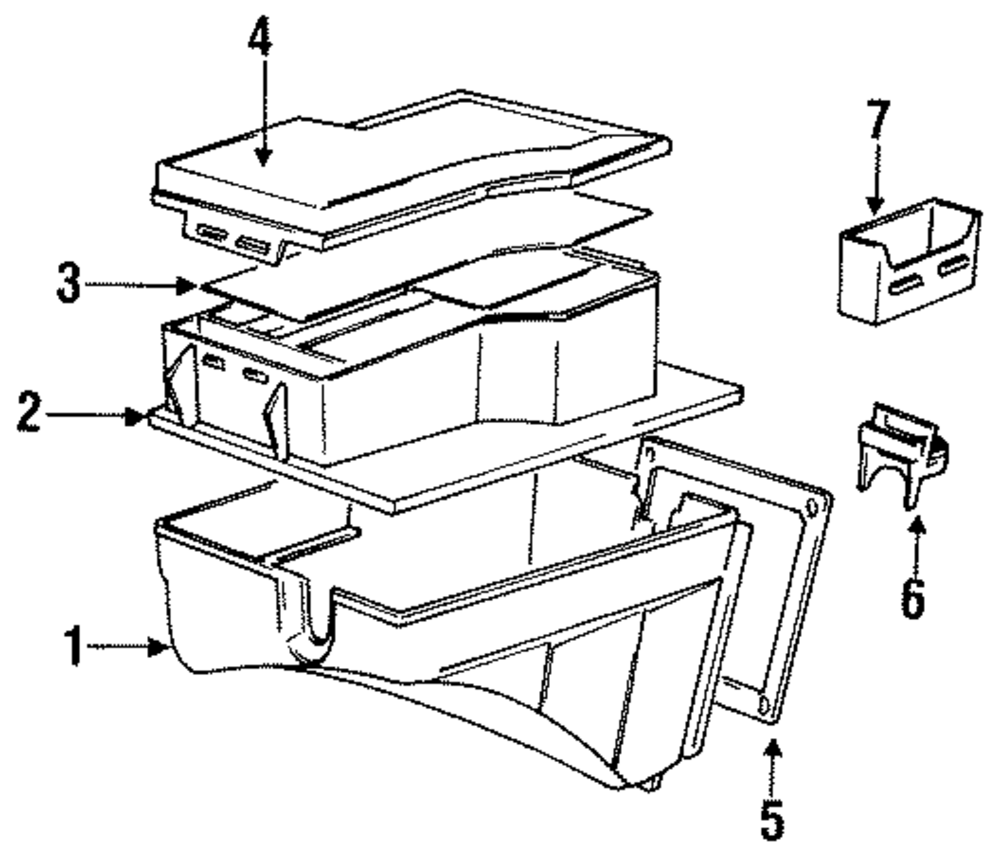 4
7
3
2
6
1
5