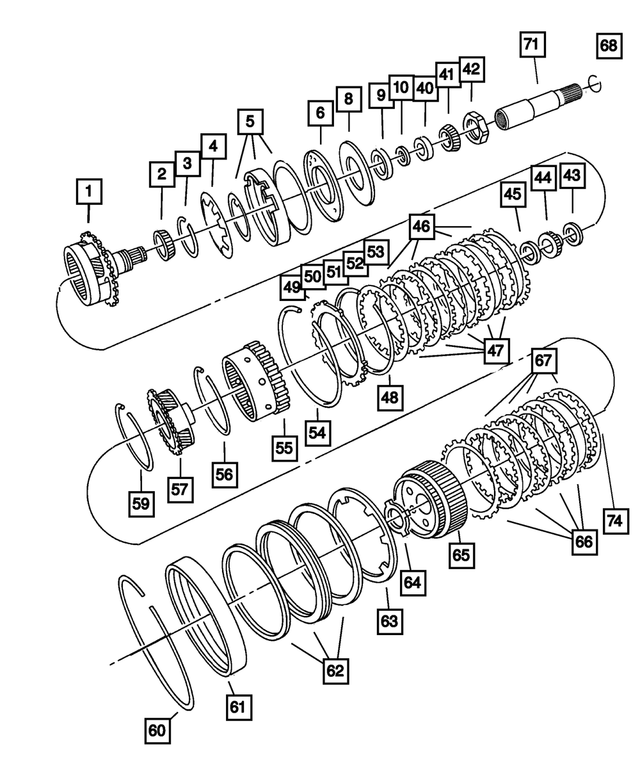 71
68
42
41
40
10
9
8
6
5
4
3
2
1
45
44
43
46
53
52
51
50
49
47
48
54
55
56
57
59
67
74
66
65
64
63
62
61
60