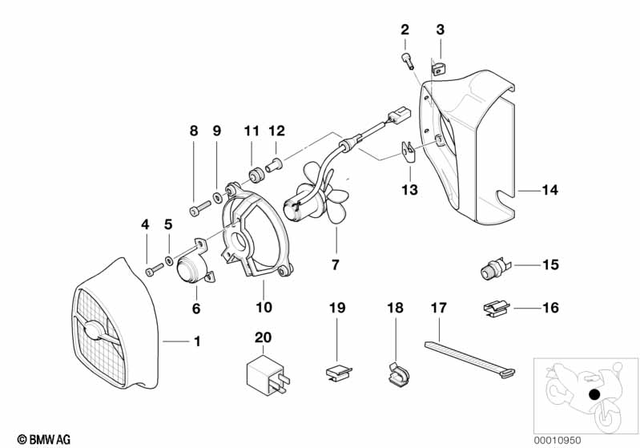 2
3
8
9
11
12
13
14
4
5
7
15
6
10
19
18
17
16
1
20
© BMW AG
00010950