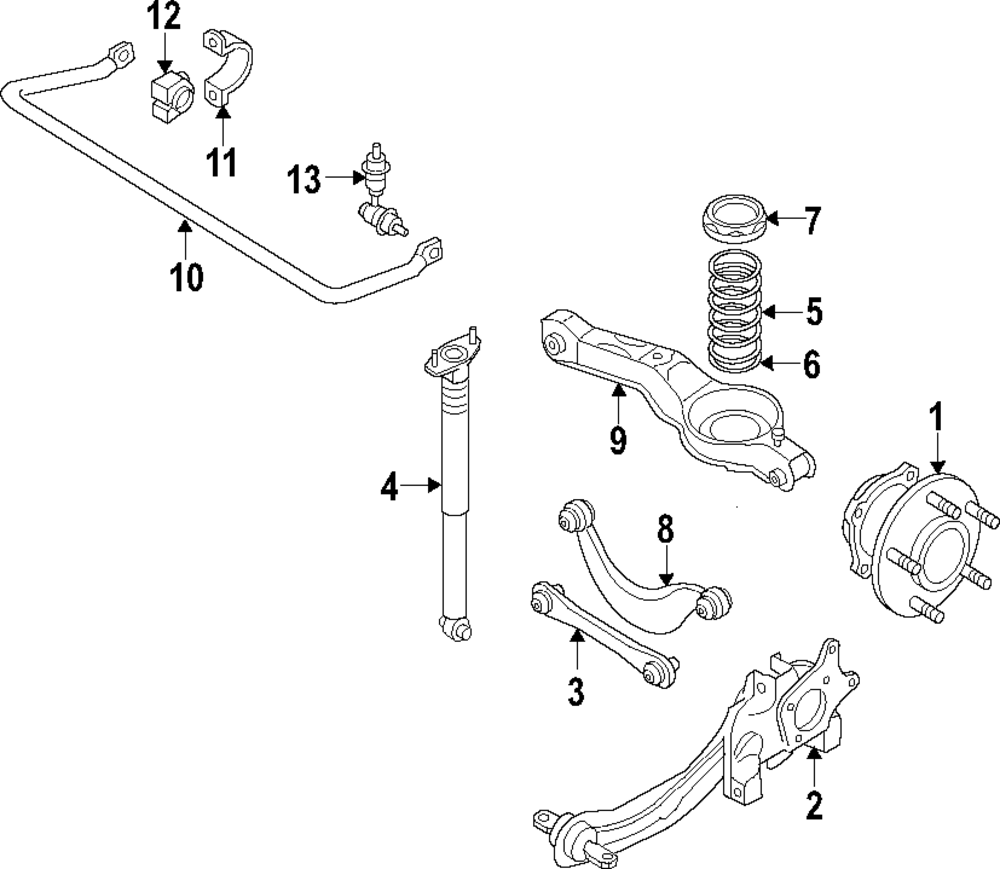 12
11
13
10
7
5
6
9
1
4
8
3
2