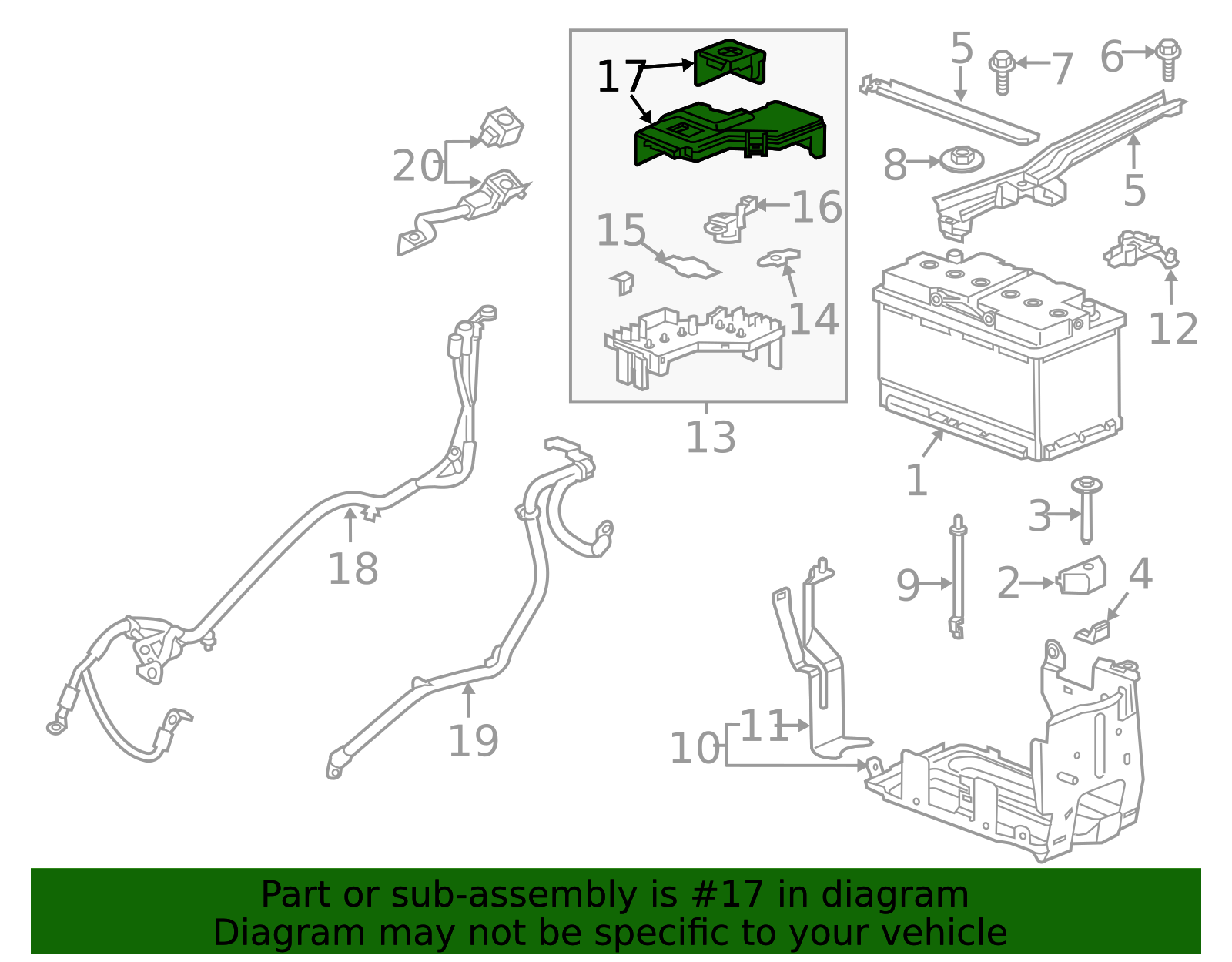 17
5
7
6
20
8
5
16
15
14
12
13
1
3
18
9
2
4
19
11
10

Part or sub-assembly is #17 in diagram
Diagram may not be specific to your vehicle