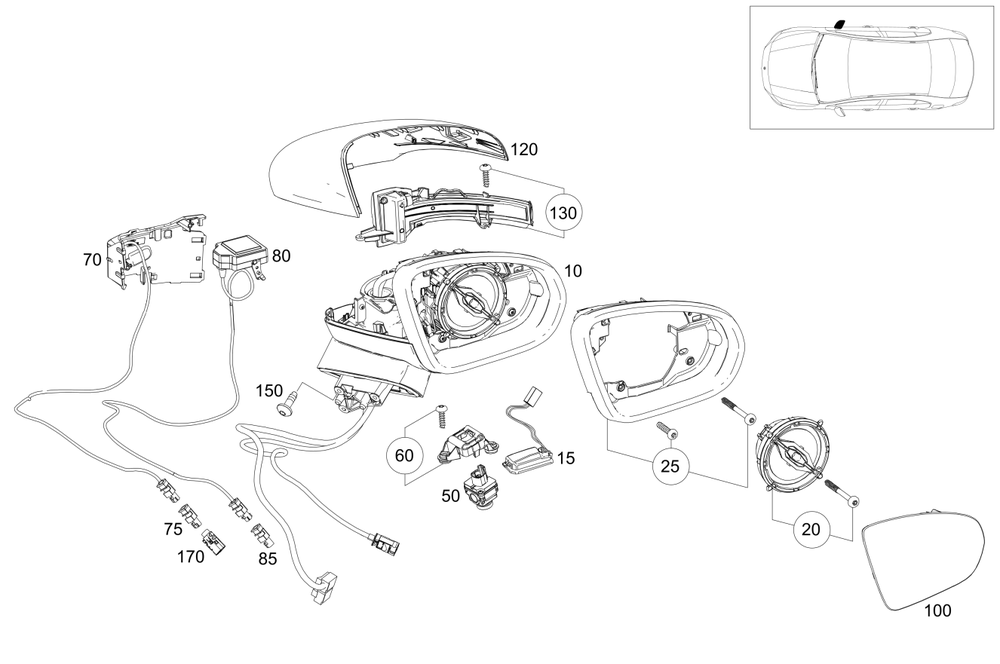 120
130
70
80
10
150
60
15
50
25
75
170
85
20
100