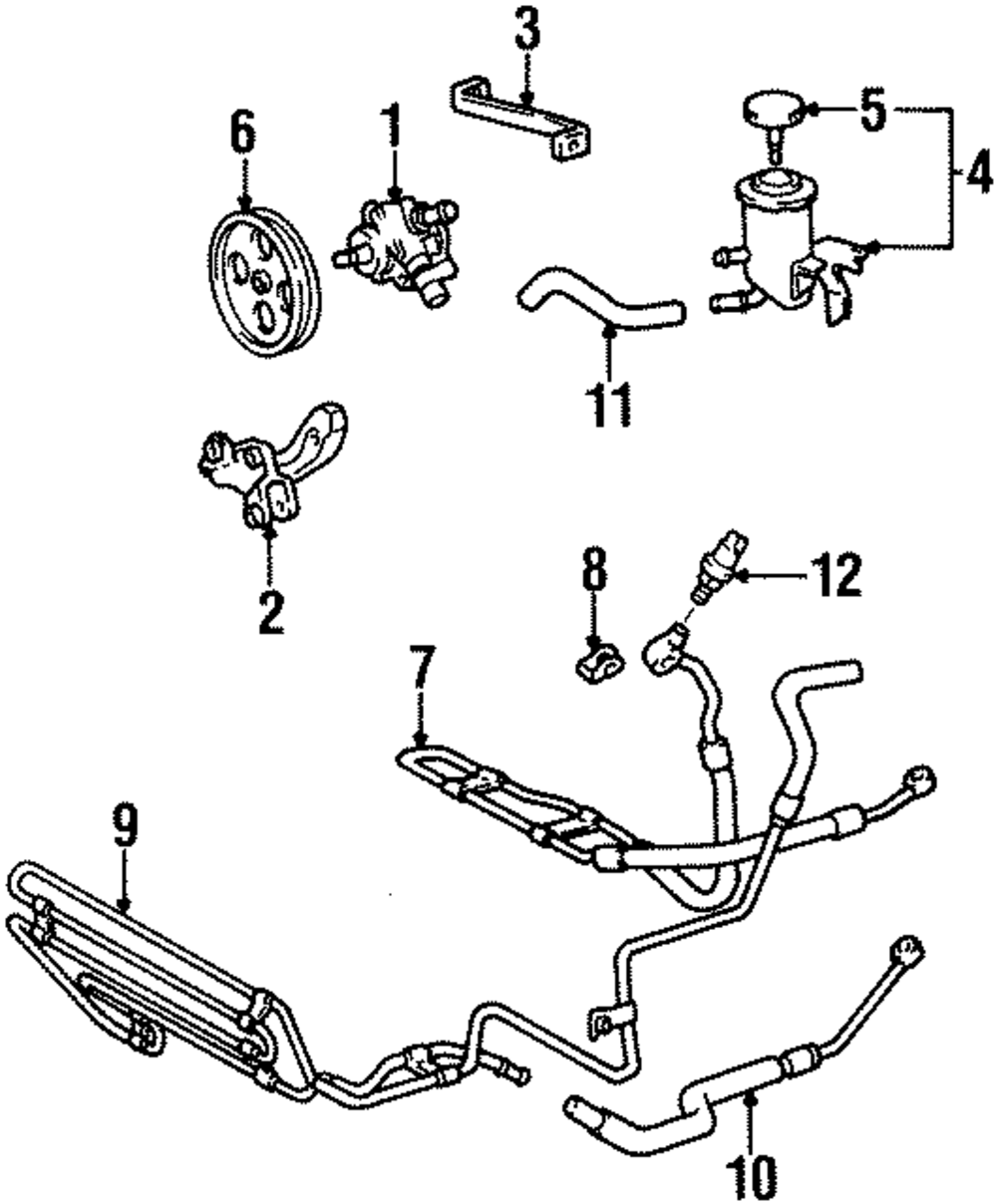 3
6
1
5
4
11
2
8
12
7
9
10