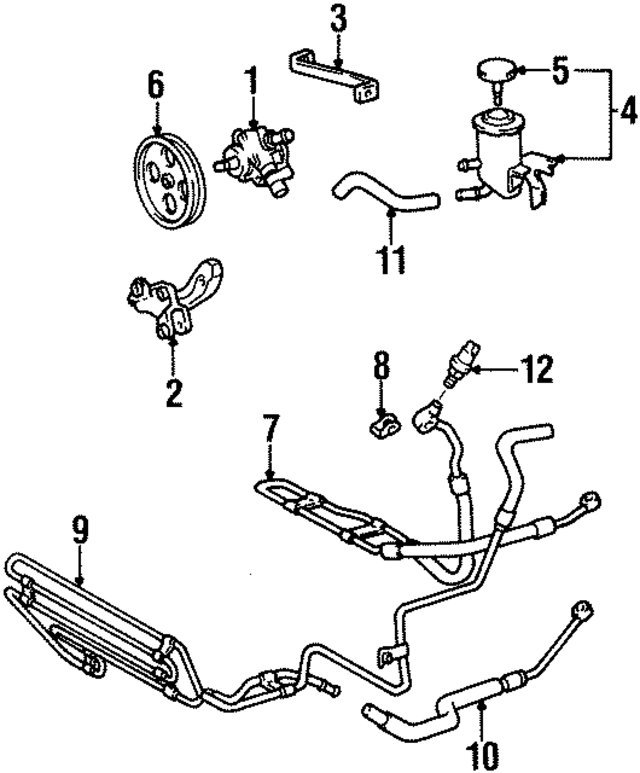 3
6
1
5
4
11
2
8
12
7
9
10