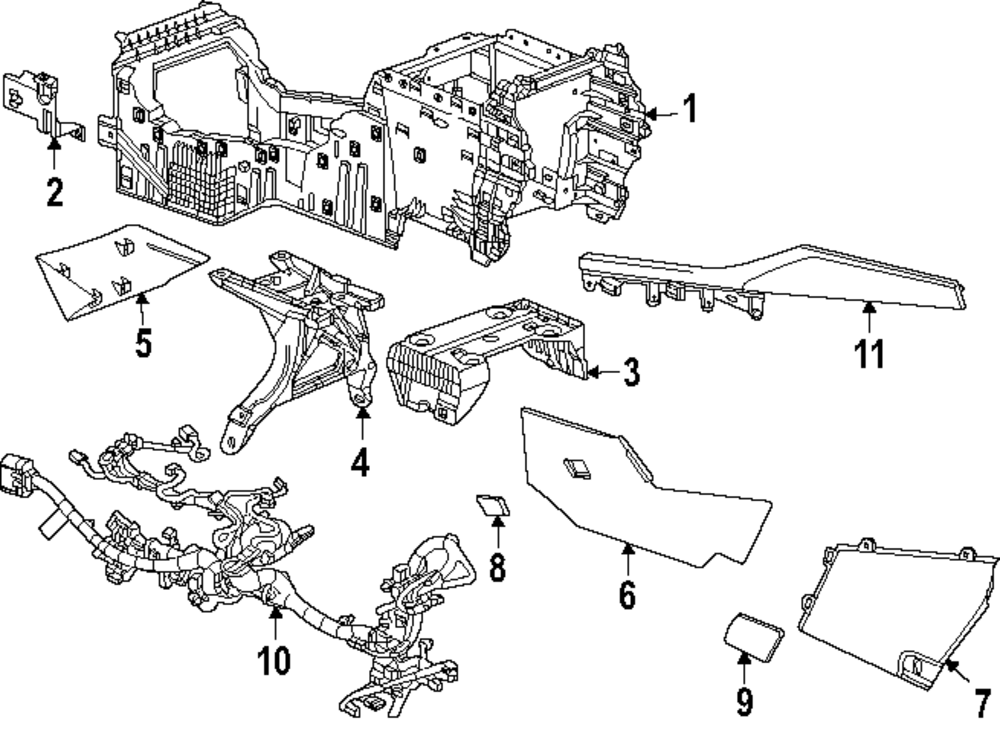 1
2
5
11
3
4
8
6
10
9
7