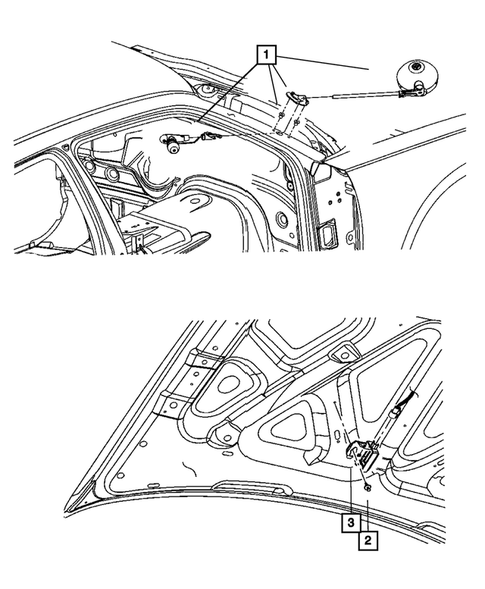 1

3
2