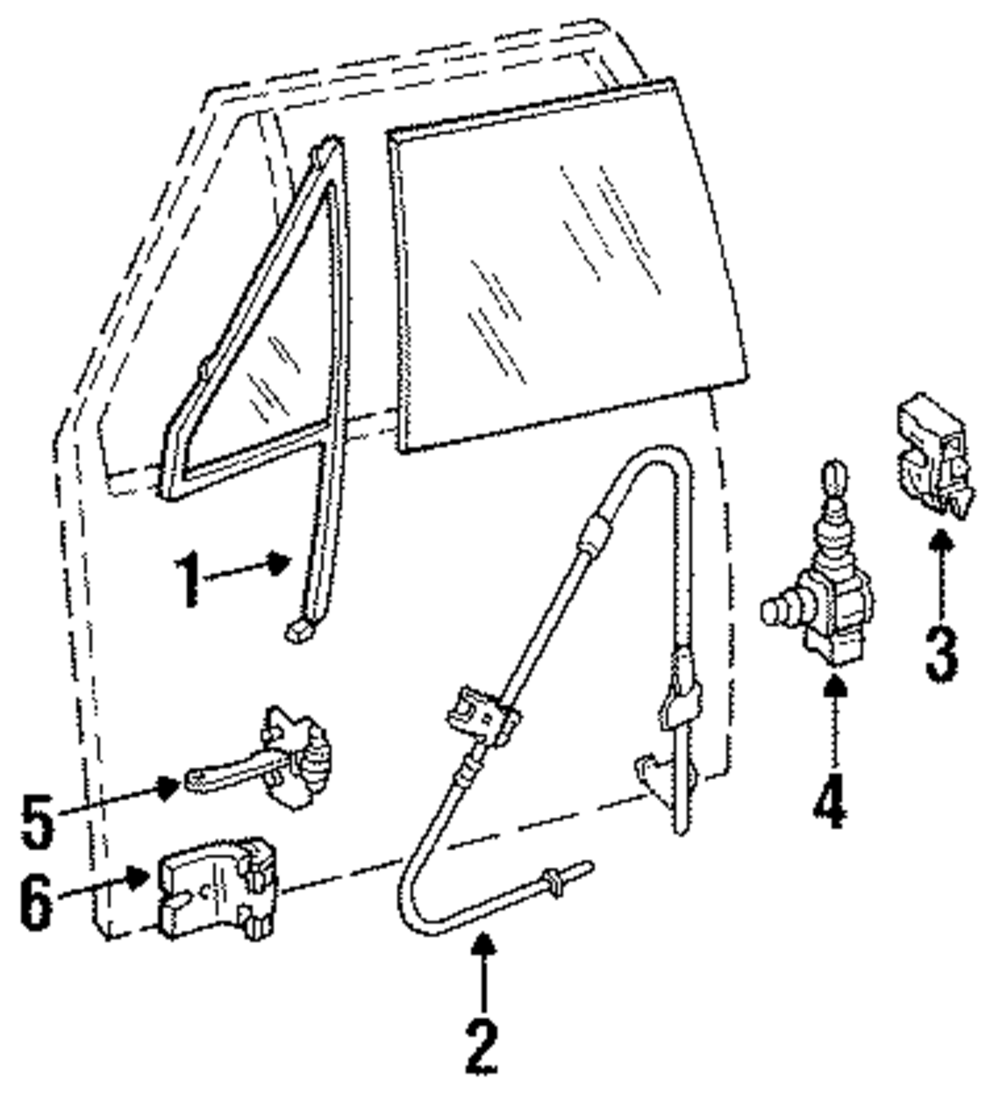 1
3
4
5
6
2