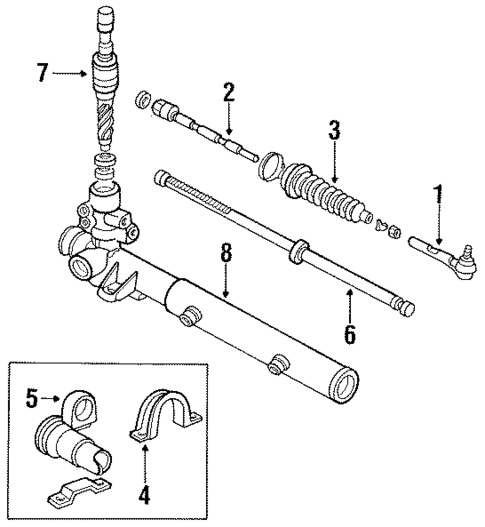 7
2
3
1
8
6
5
4