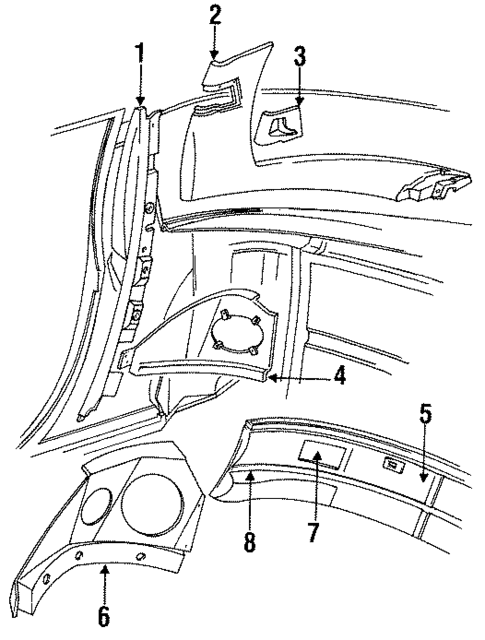 2
1
3
4
5
7
8
6