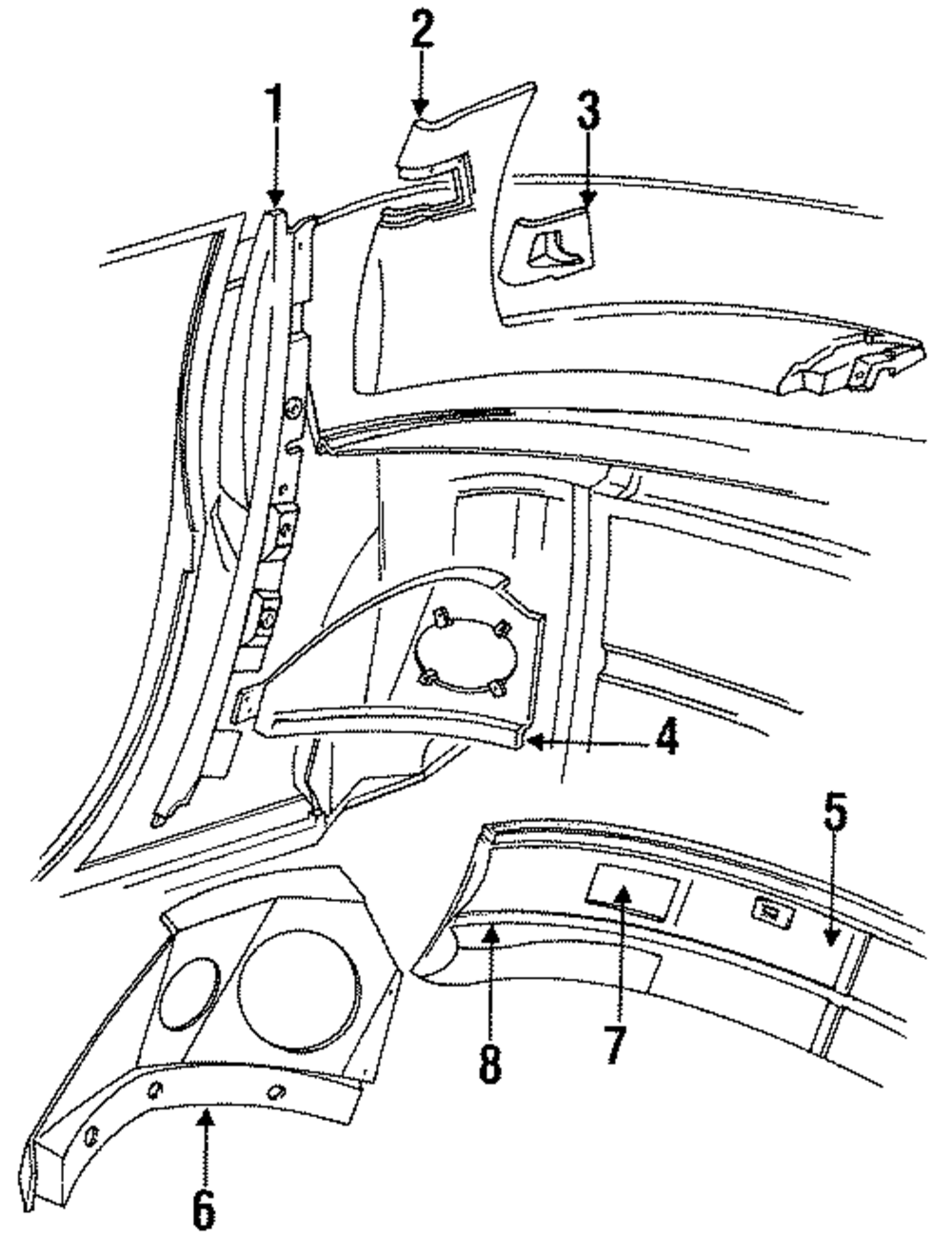 2
1
3
4
5
7
8
6