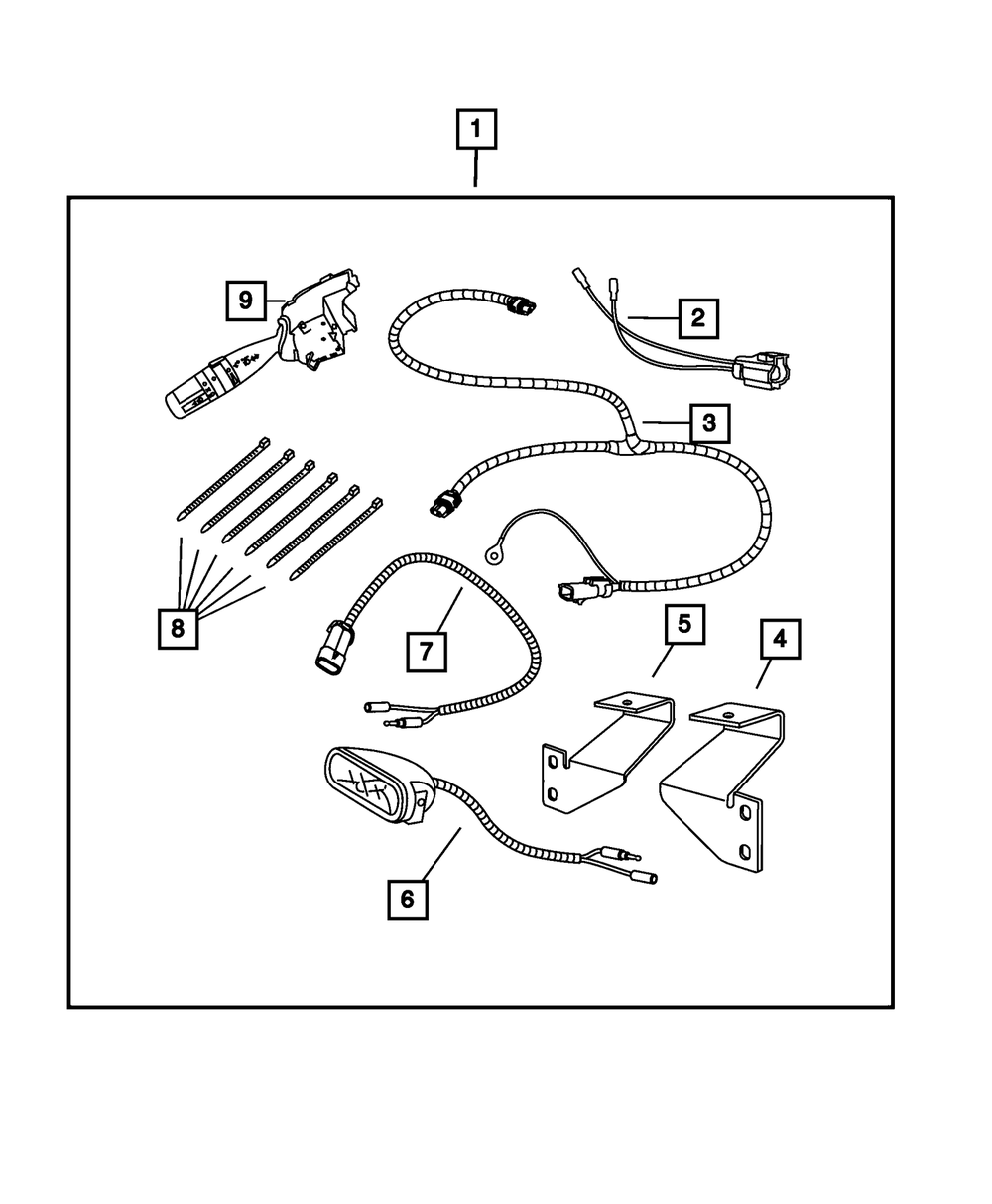 1
9
2
3
8
7
5
4
6