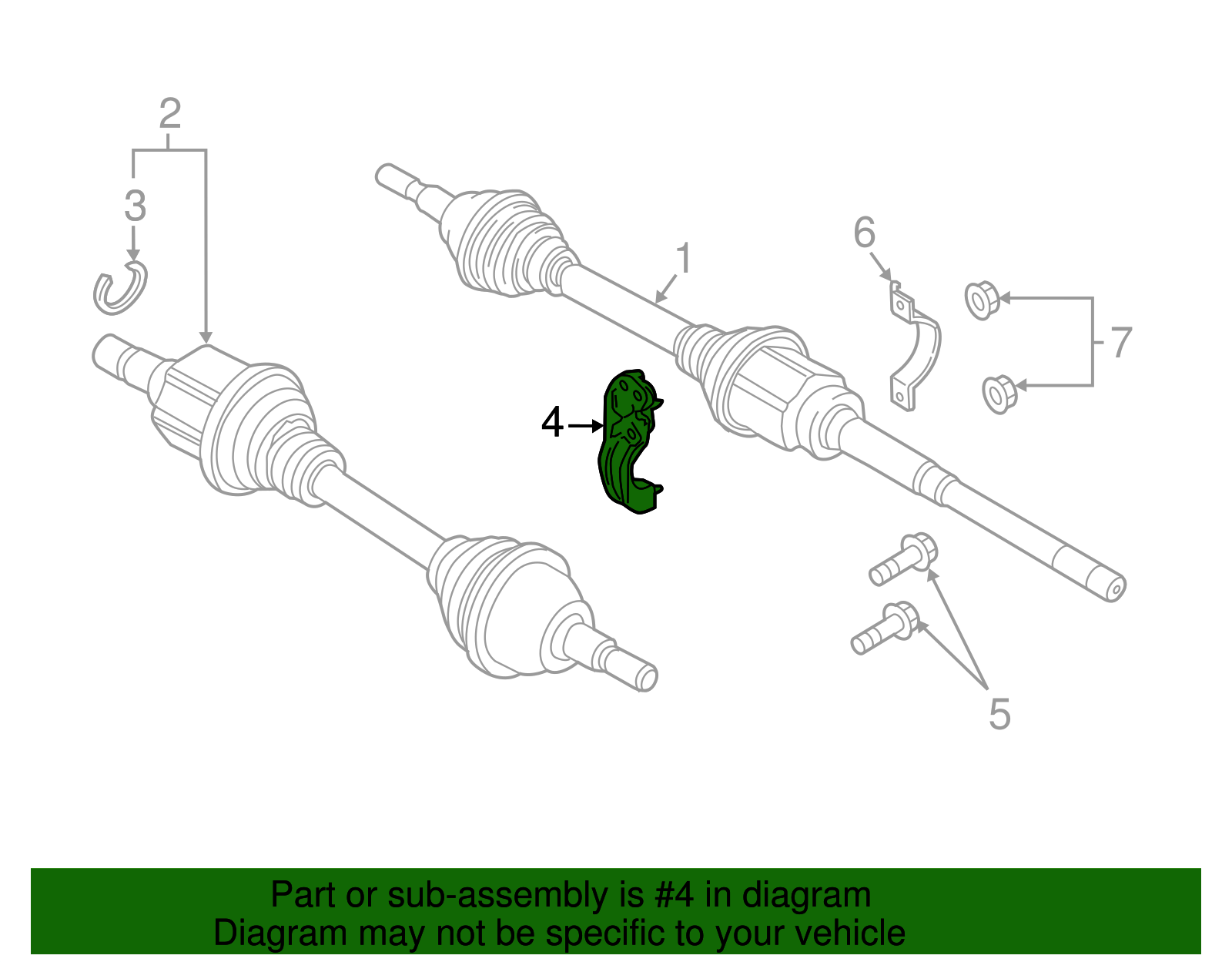 2
3
1
6
7
4
5

Part or sub-assembly is #4 in diagram
Diagram may not be specific to your vehicle