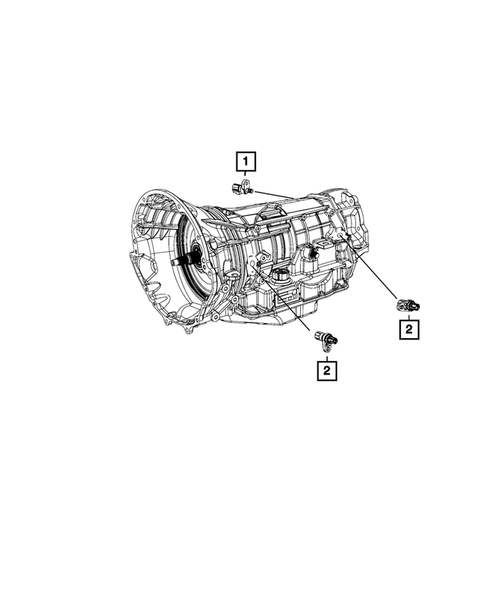 1

2

2