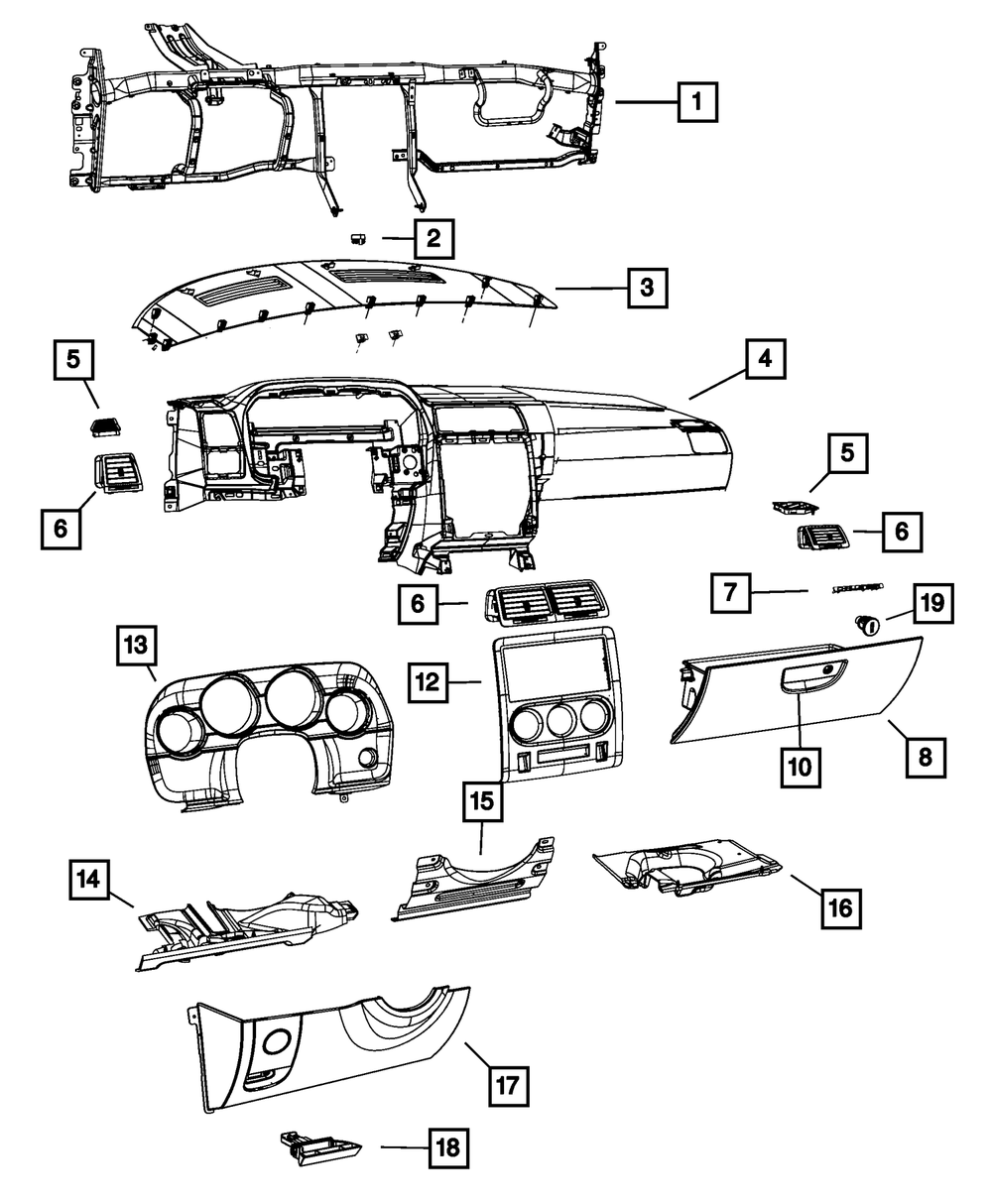 1
2
3
5
4
6
5
6
6
7
19
13
12
10
8
15
14
16
17
18