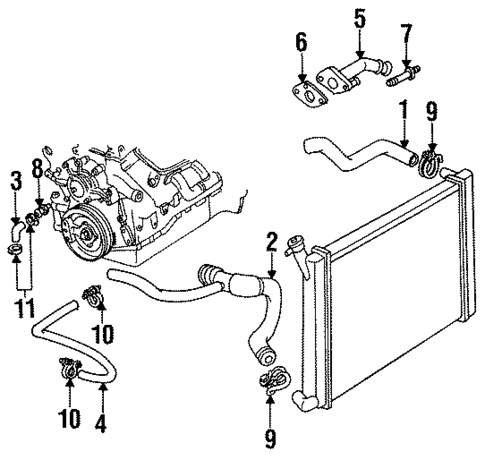 5
6
7
1
9
3
8
2
11
10
10
4
9