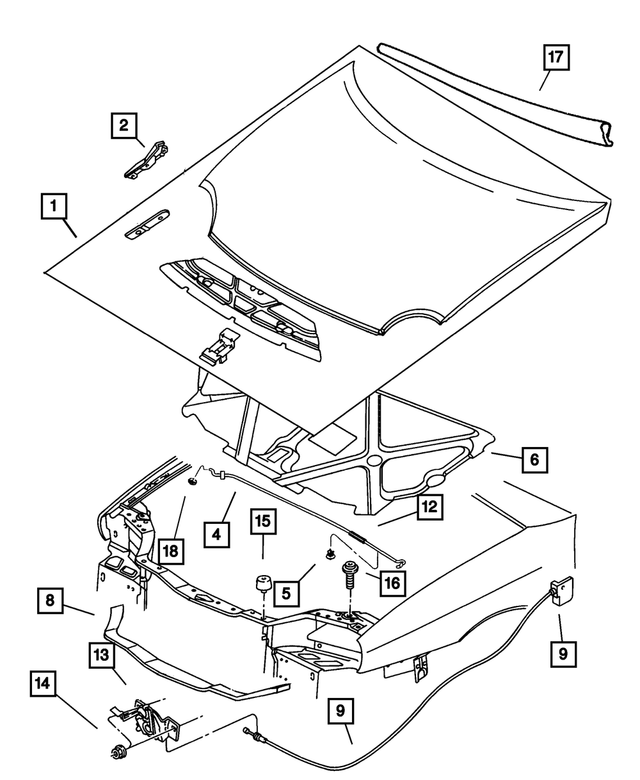 17
2
1
6
12
4
15
18
5
16
8
9
13
14
9