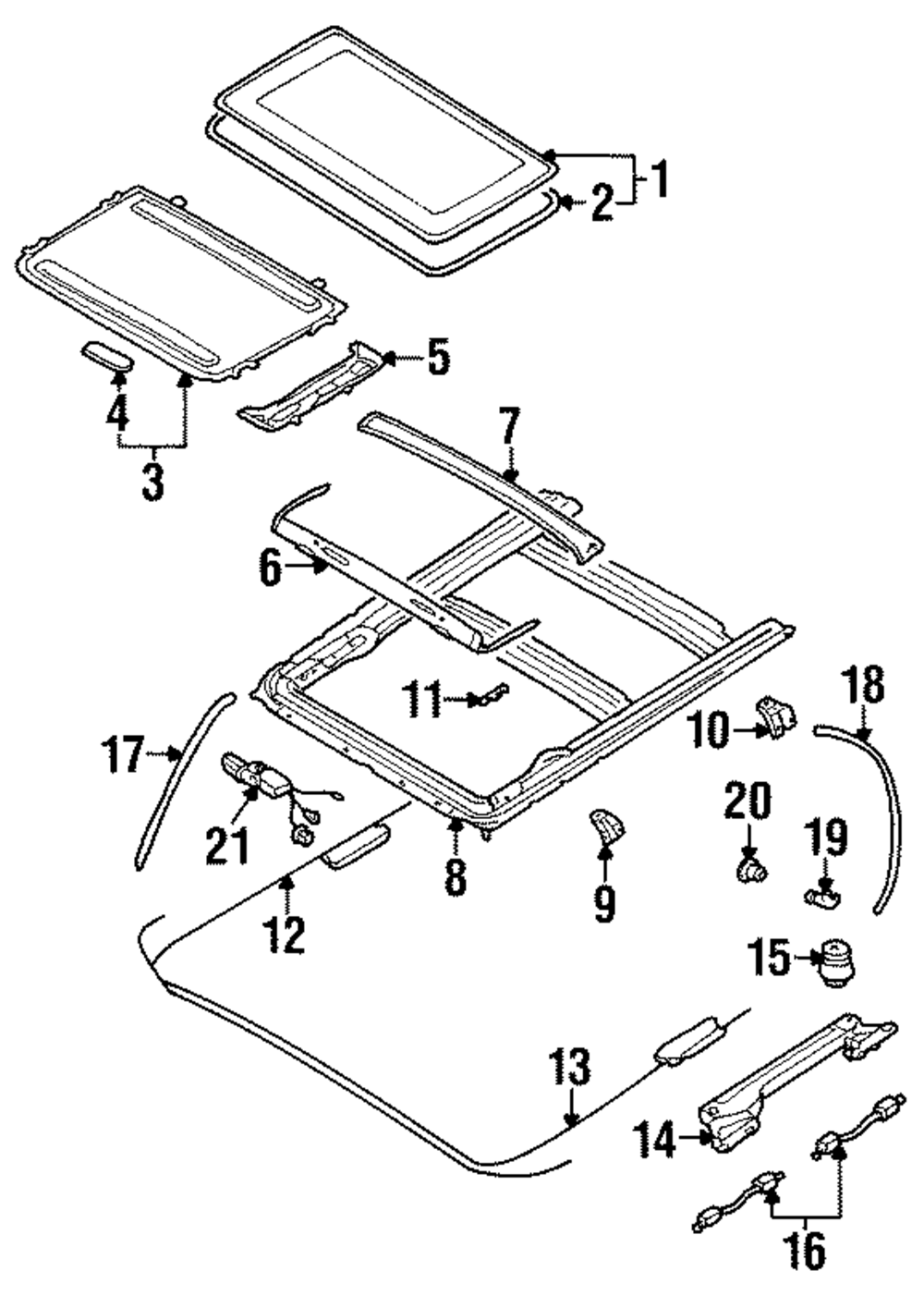 1
2
5
4
3
7
6
11
18
10
17
20
19
21
8
9
12
15
13
14
16