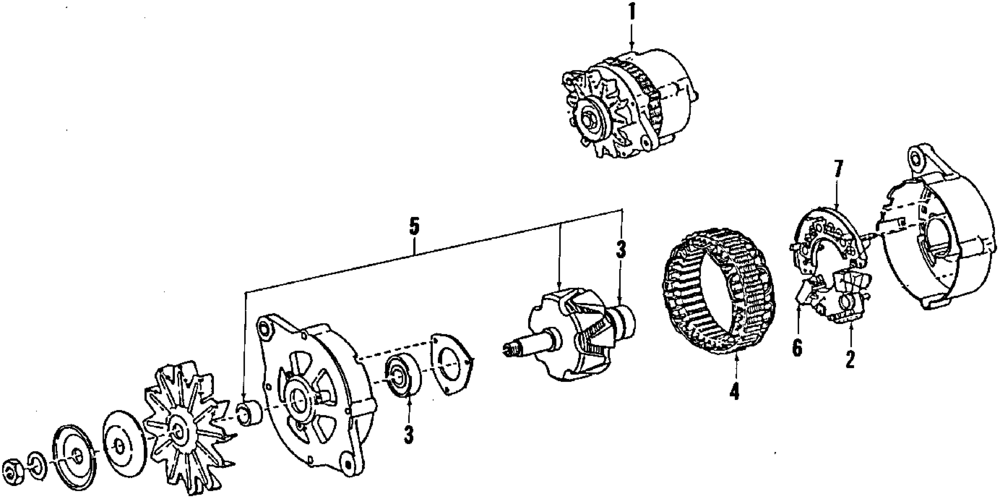 1
7
5
3
6
2
4
3