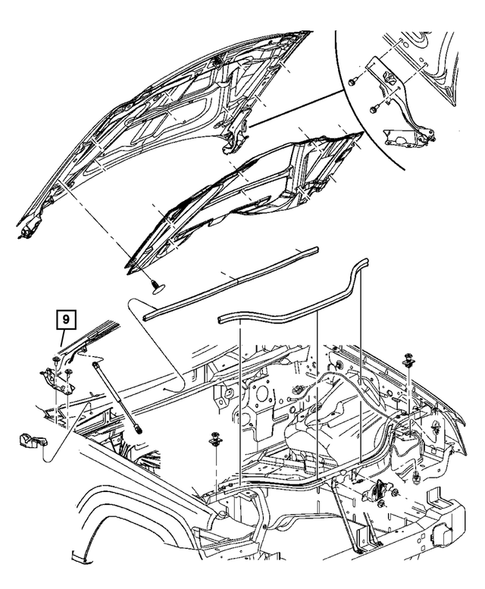 9