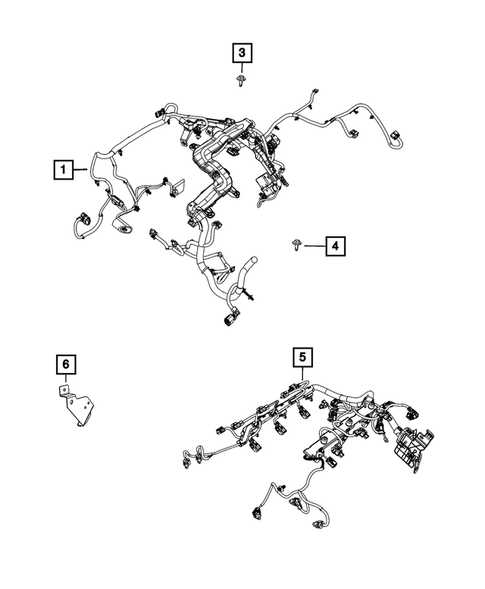 3

1

4

6

5