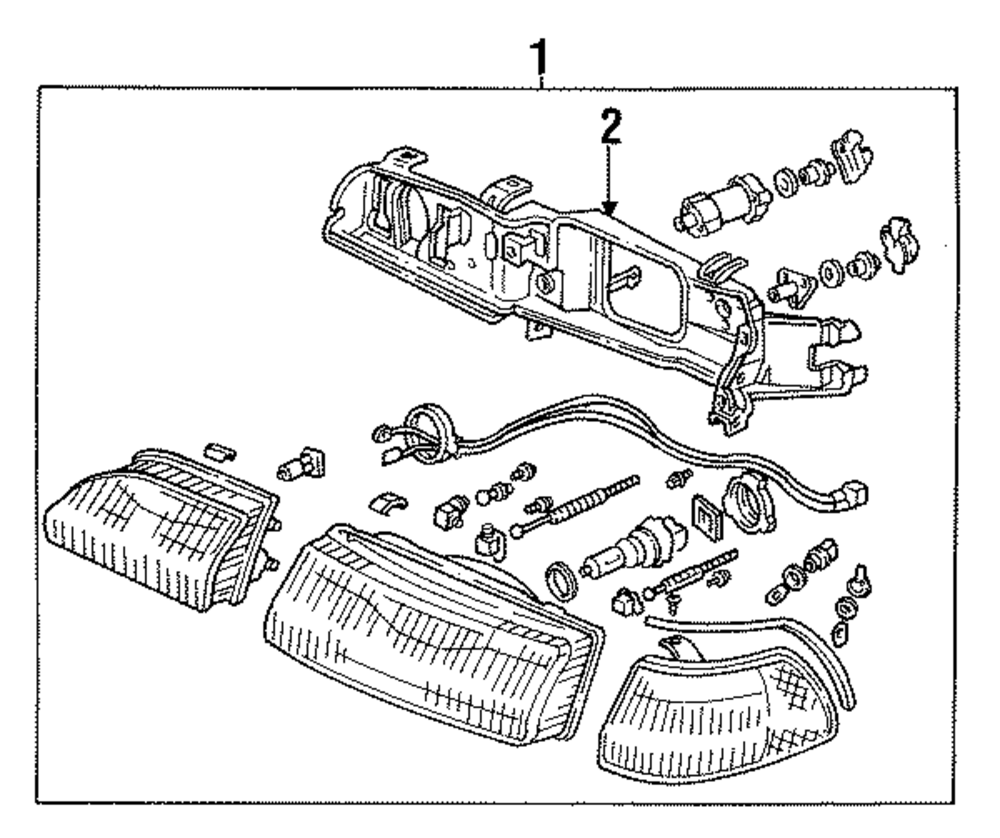 1
2