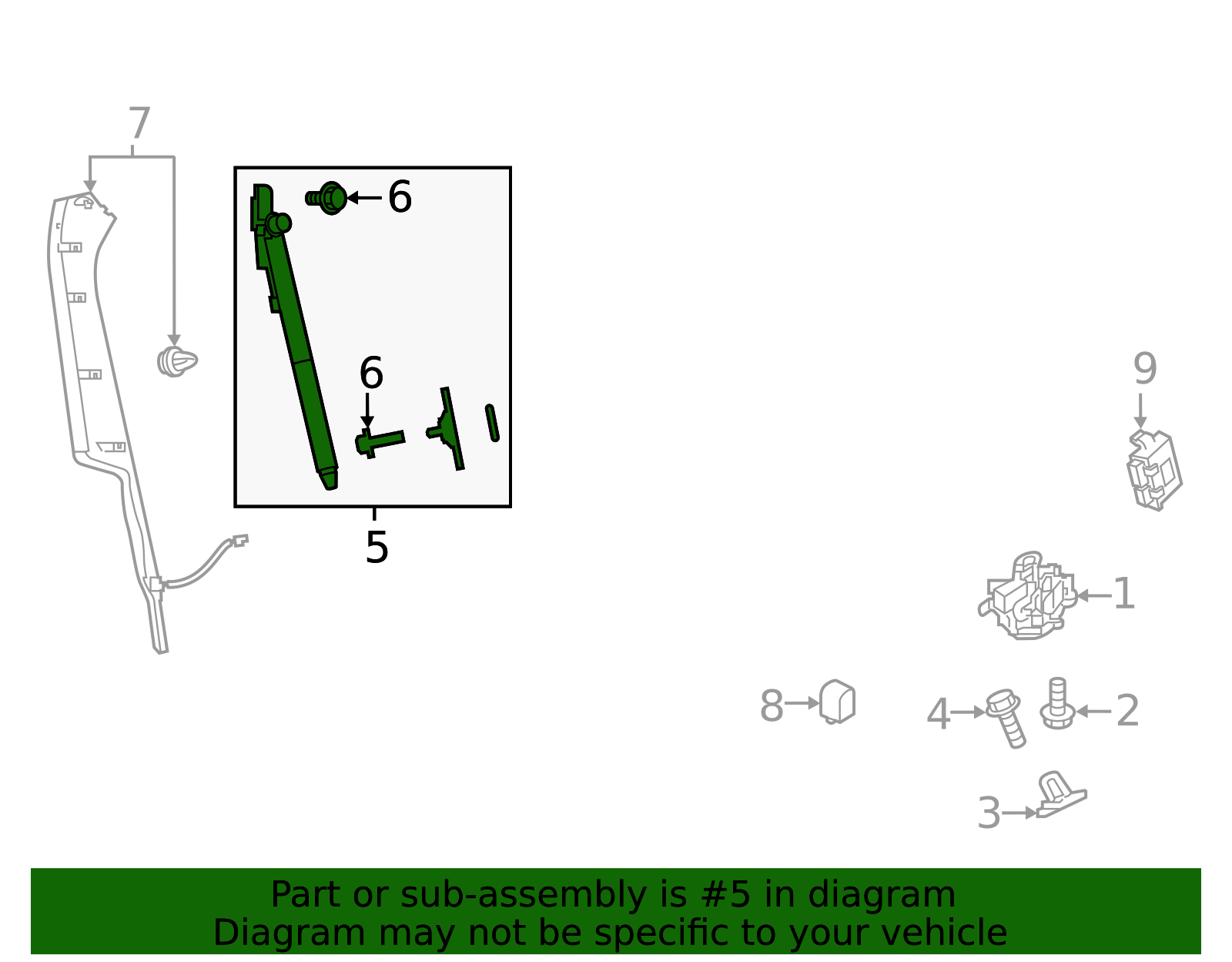 7

6

6

5

9

1

8

4

2

3

Part or sub-assembly is #5 in diagram
Diagram may not be specific to your vehicle