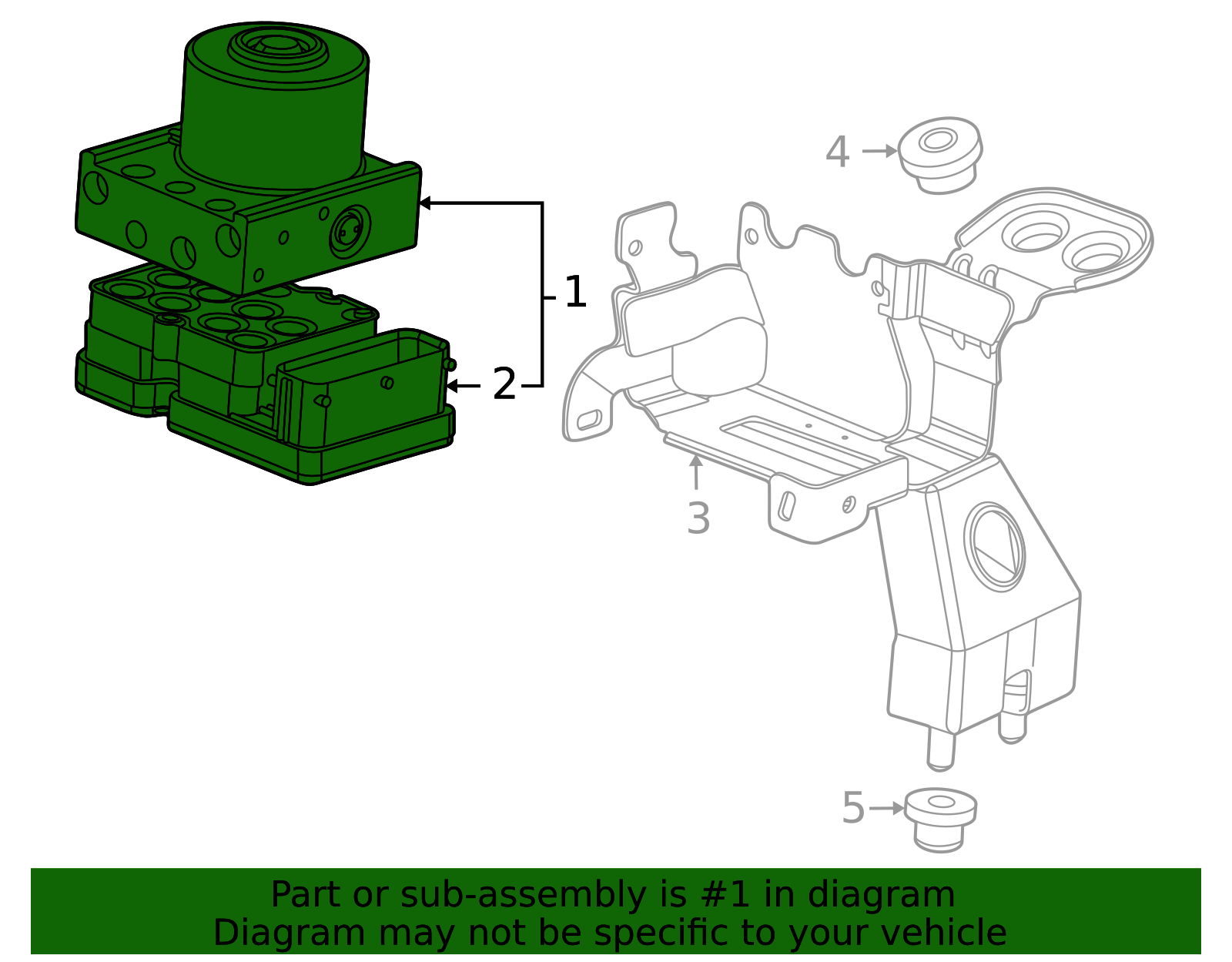 4

1

2

3

5

Part or sub-assembly is #1 in diagram
Diagram may not be specific to your vehicle