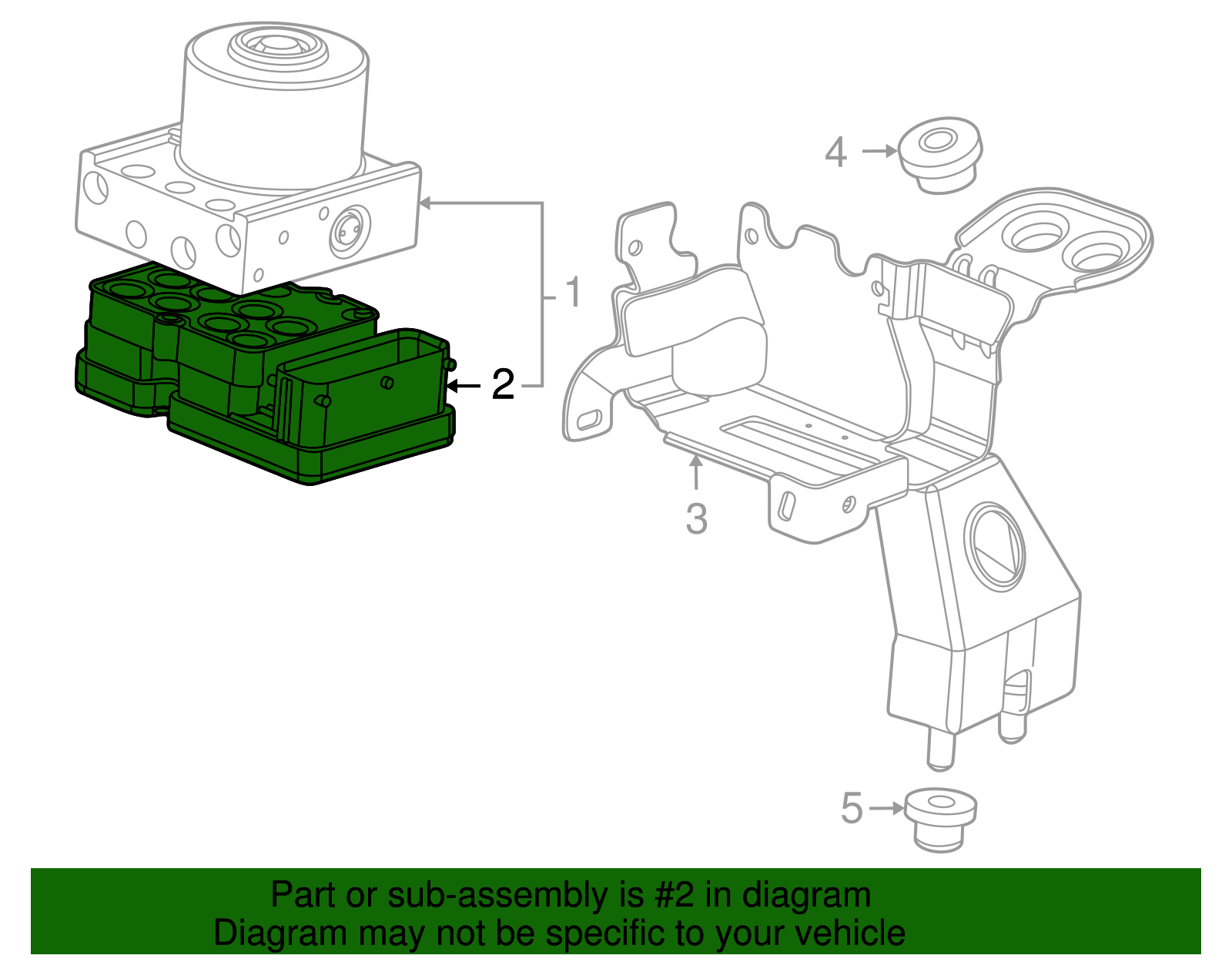 4
1
2
3
5

Part or sub-assembly is #2 in diagram
Diagram may not be specific to your vehicle