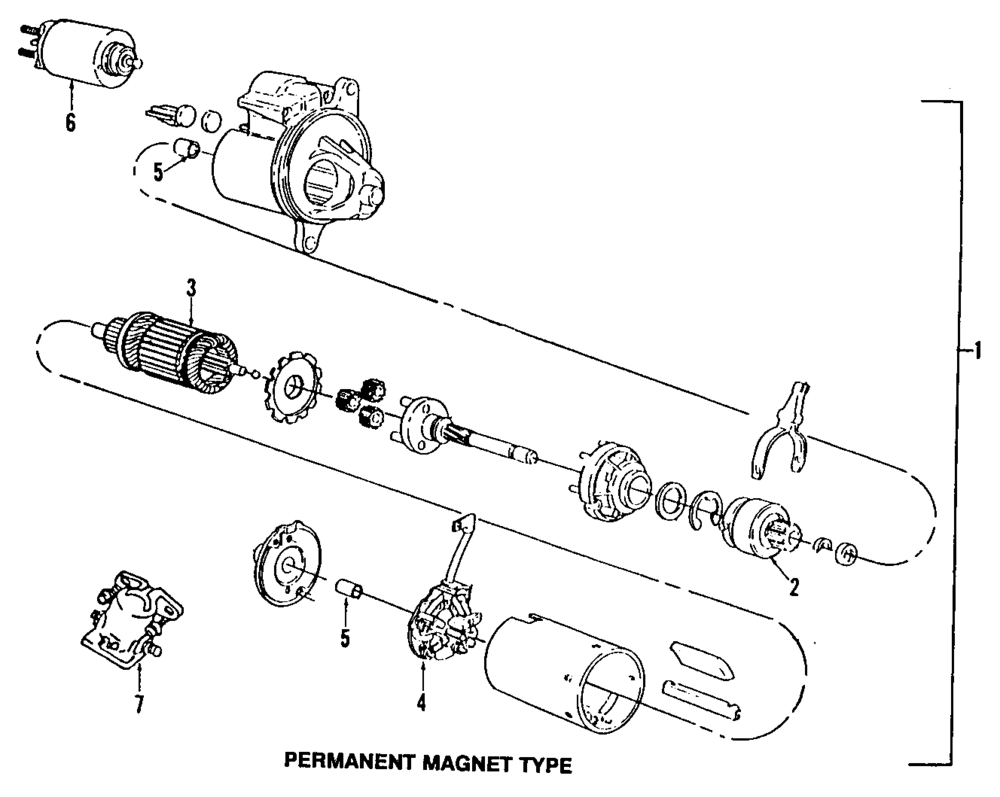 6
5
3
1
2
5
4
7
PERMANENT MAGNET TYPE