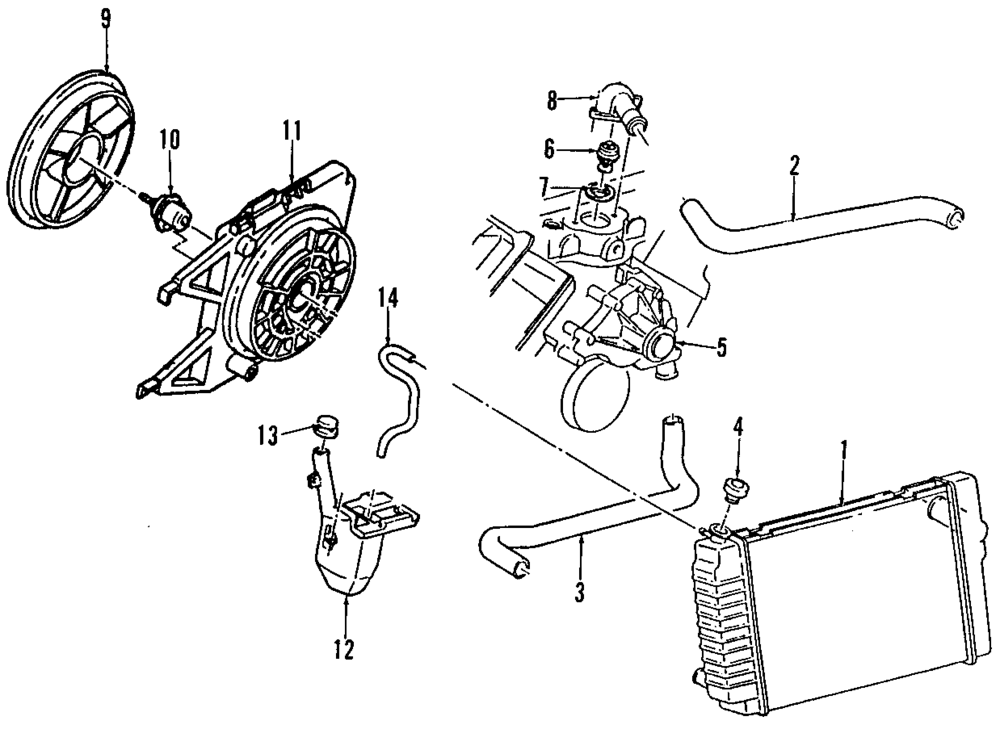 9
10
11
8
6
7
2
14
5
13
4
1
3
12