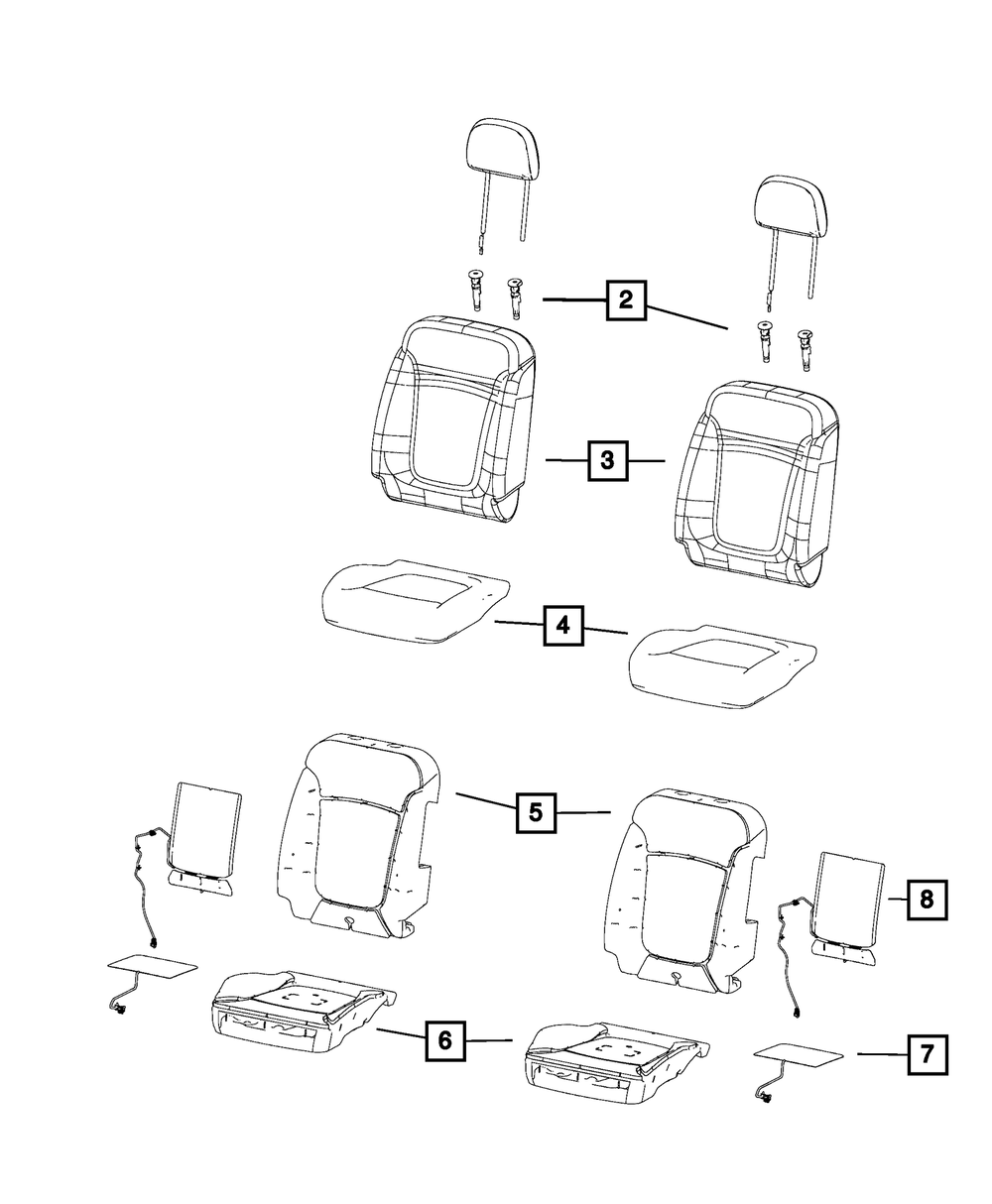 2
3
4
5
8
6
7