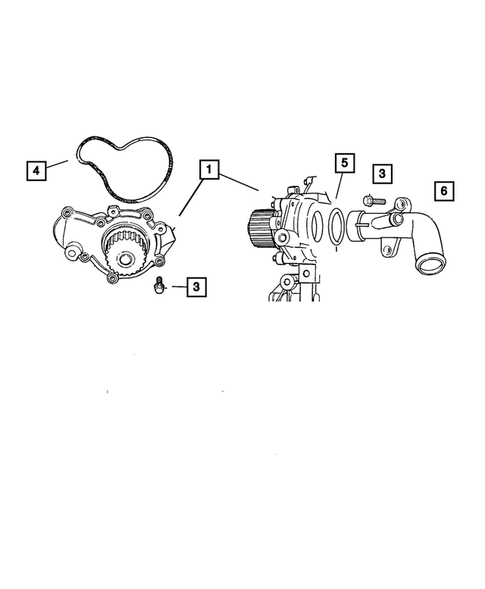 4
1
5
3
6
3