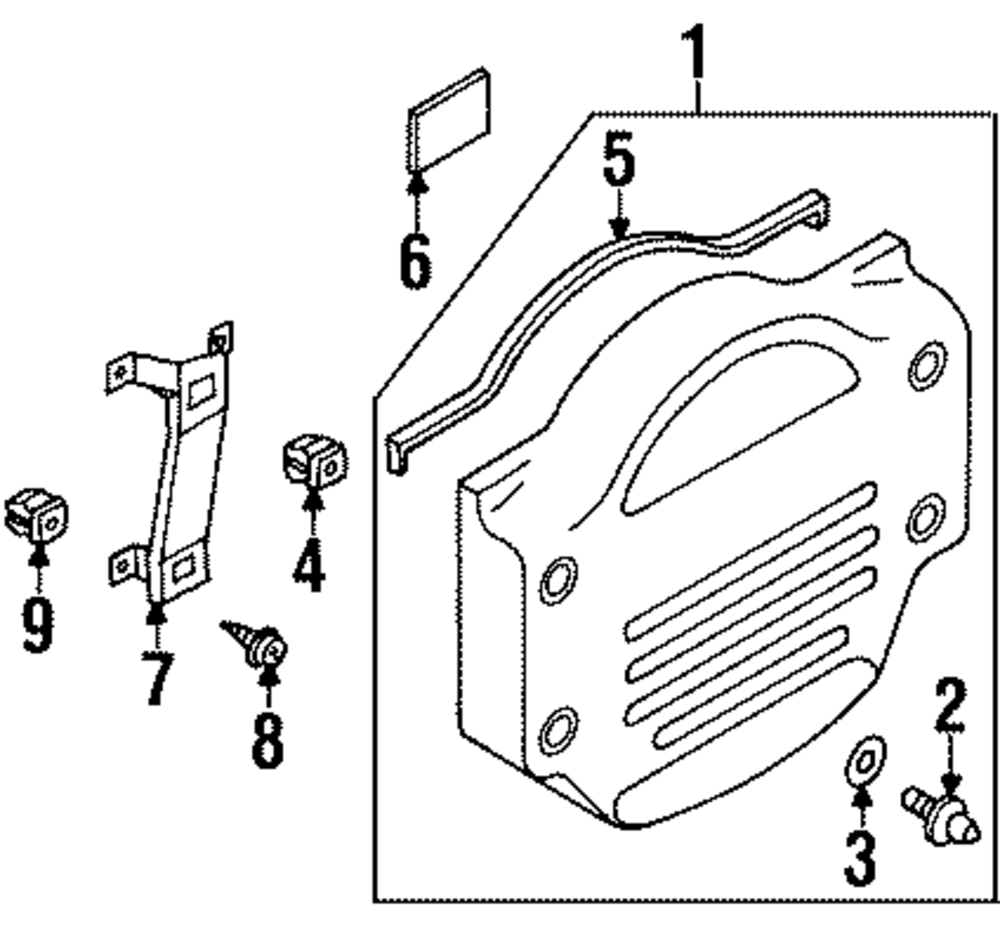 1
5
6
4
9
7
8
2
3