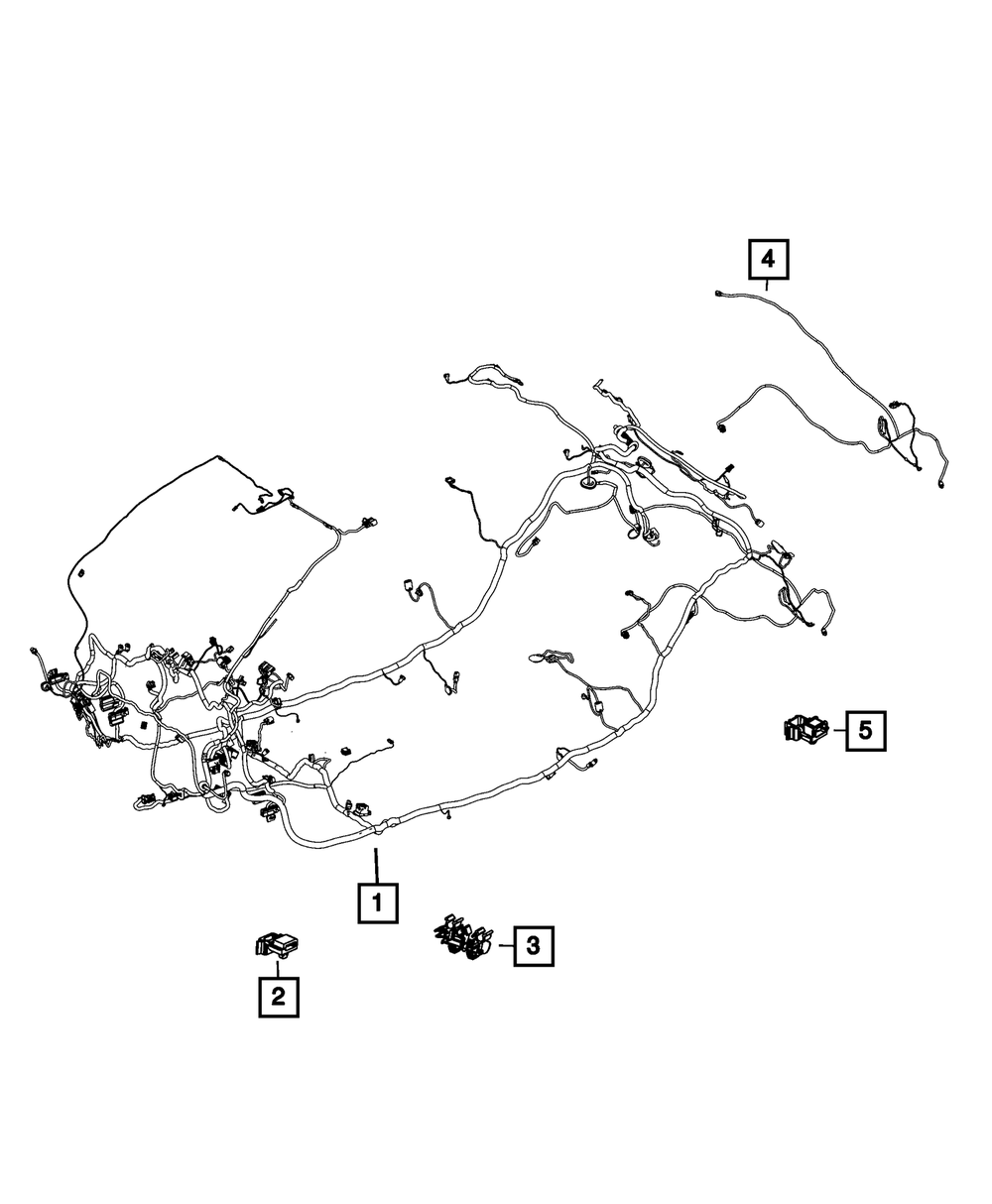 4

5

1

3

2