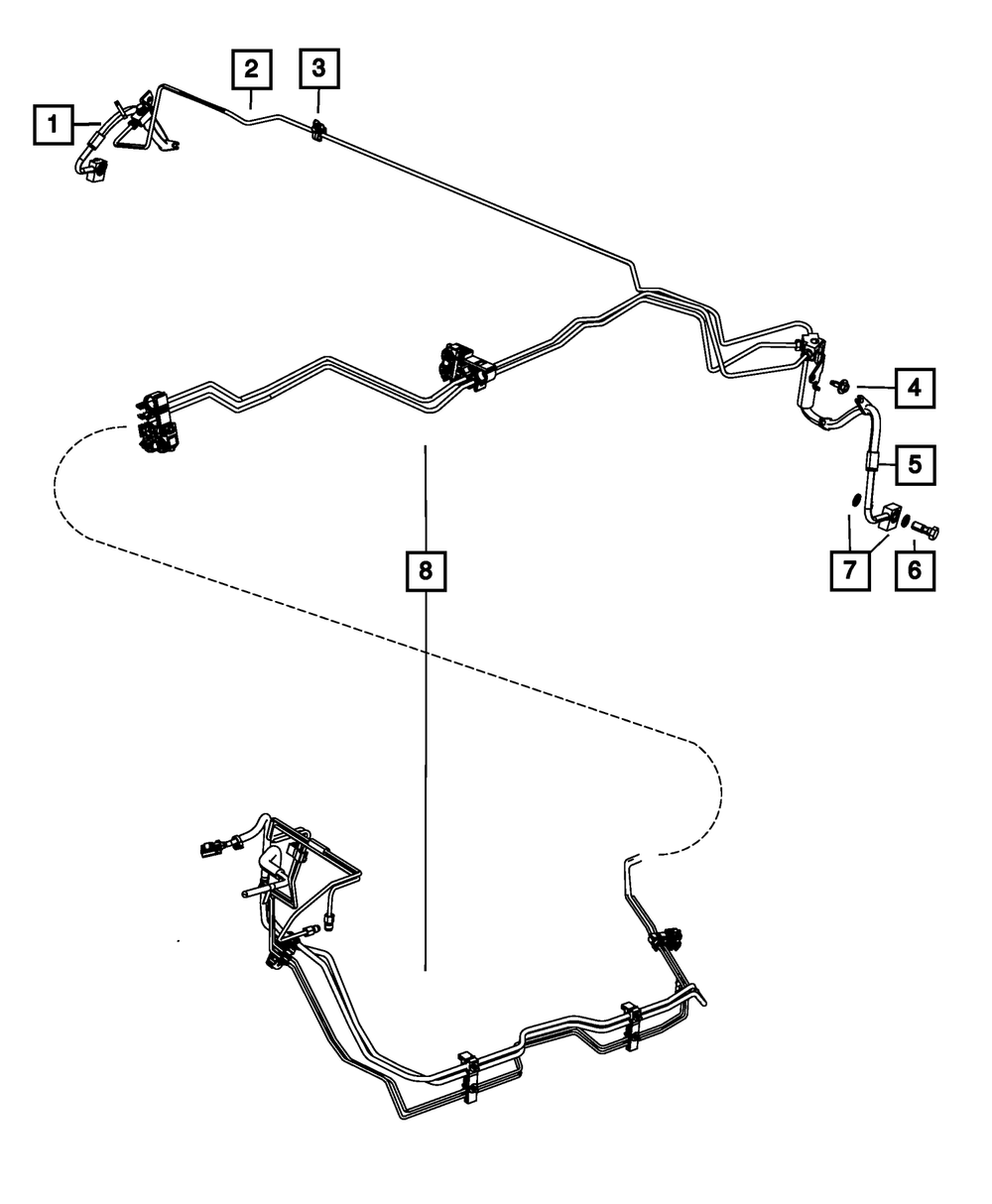 1
2
3
4
5
7
6
8