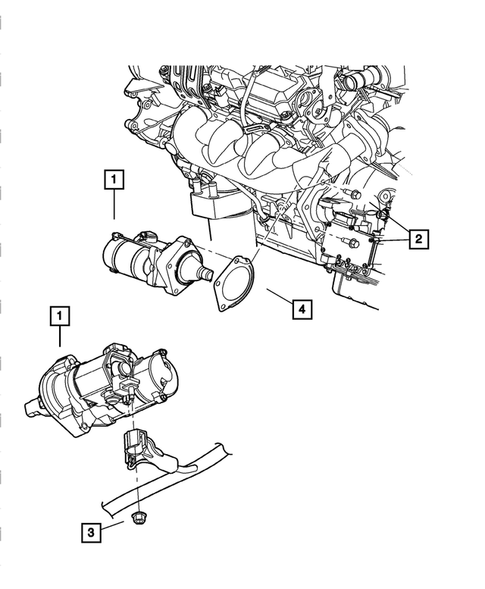 1
2
4
1
3