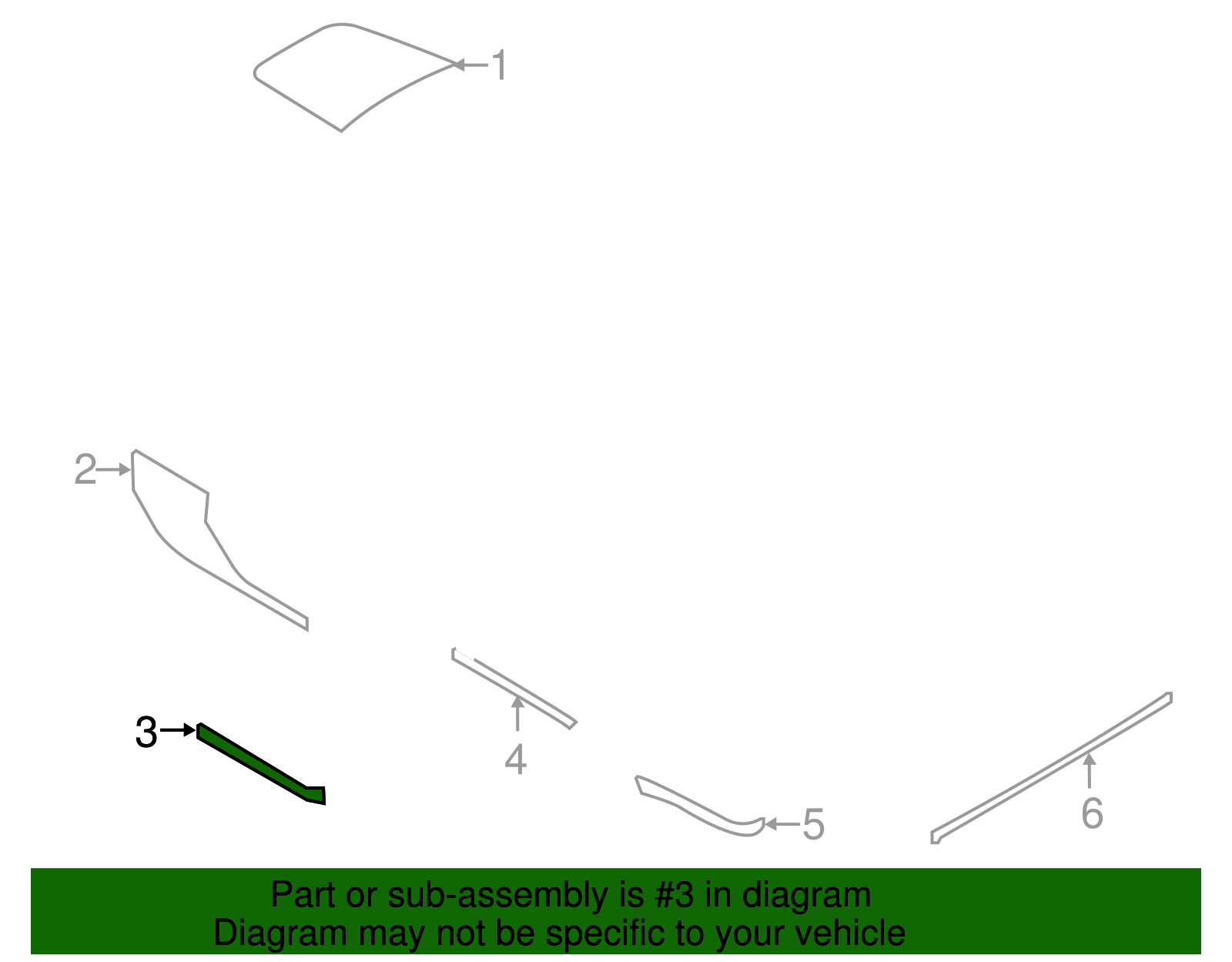 1

2

3

4

5

6

Part or sub-assembly is #3 in diagram
Diagram may not be specific to your vehicle