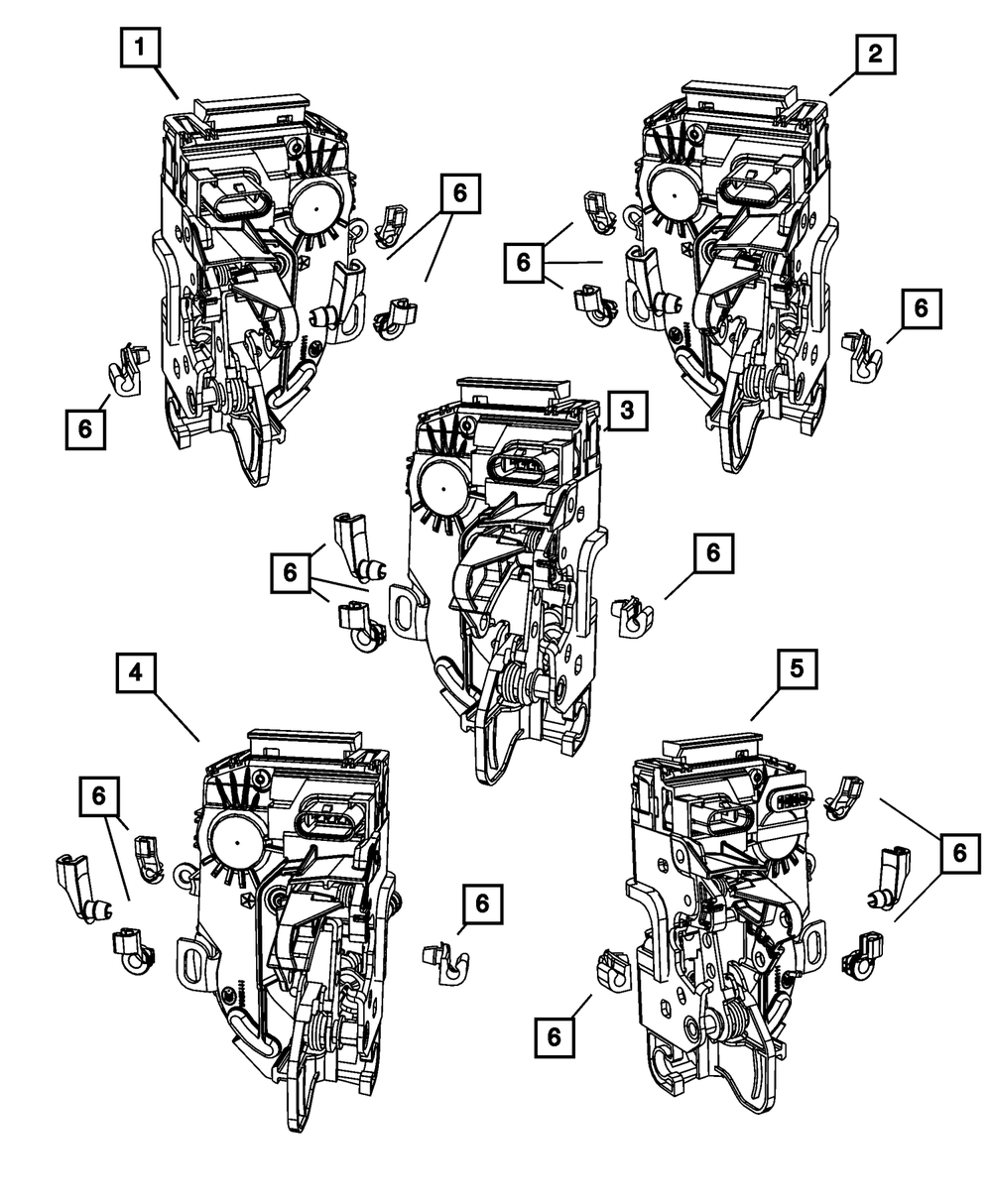 1
2
6
6
6
6
3
6
6
4
5
6
6
6
6