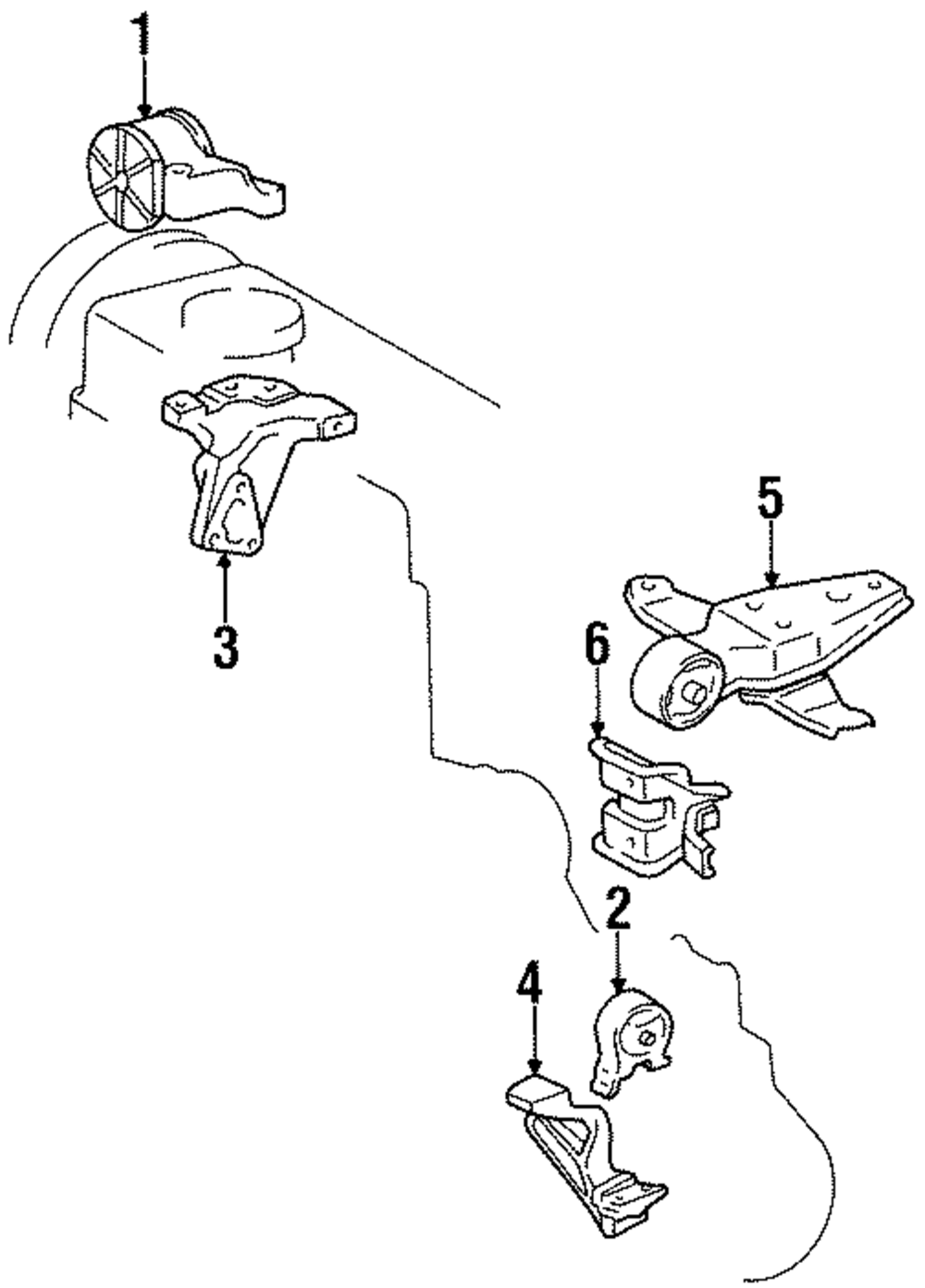 1
3
5
6
2
4