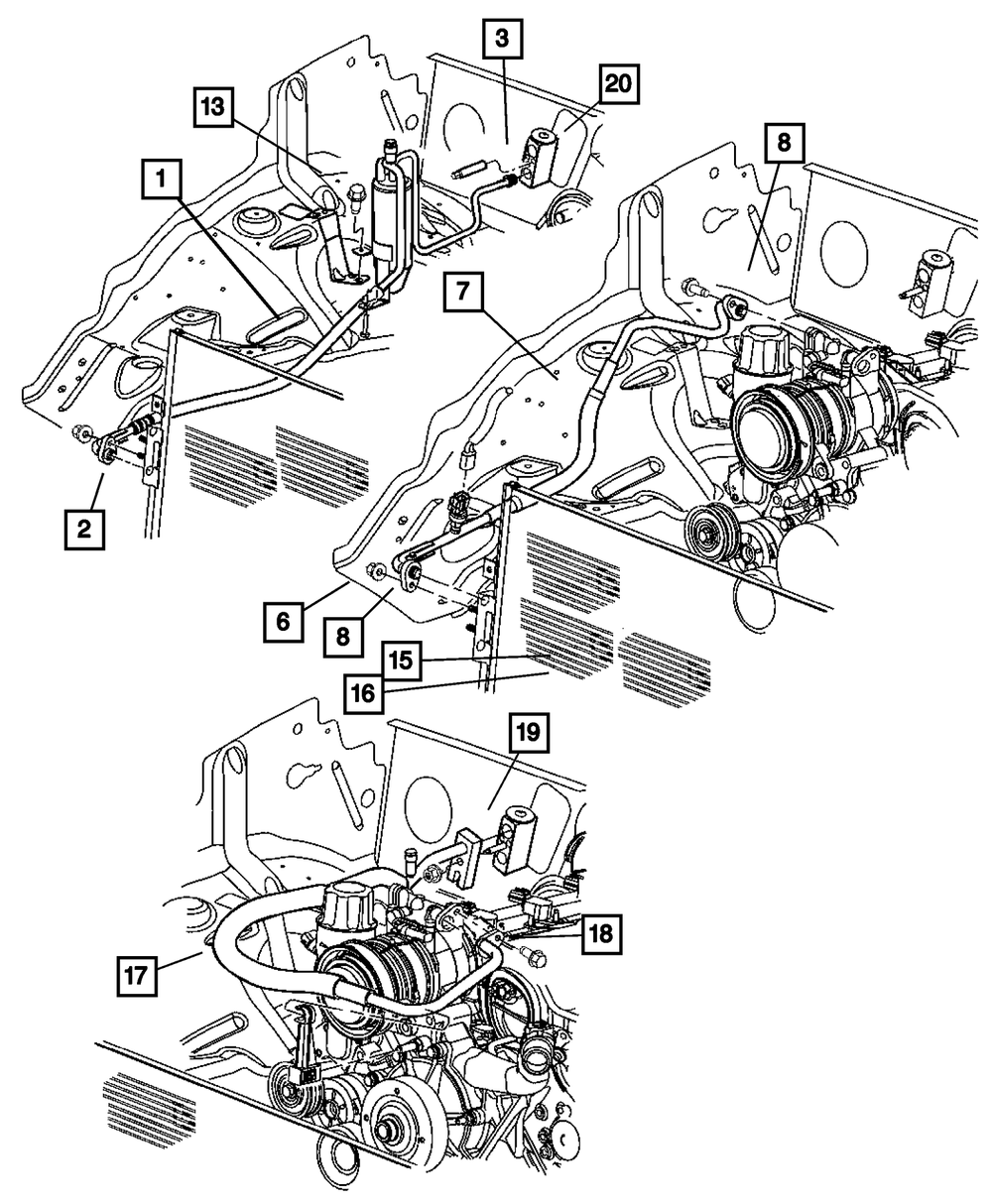 3
20
13
1
8
7
2
6
8
15
16
19
18
17