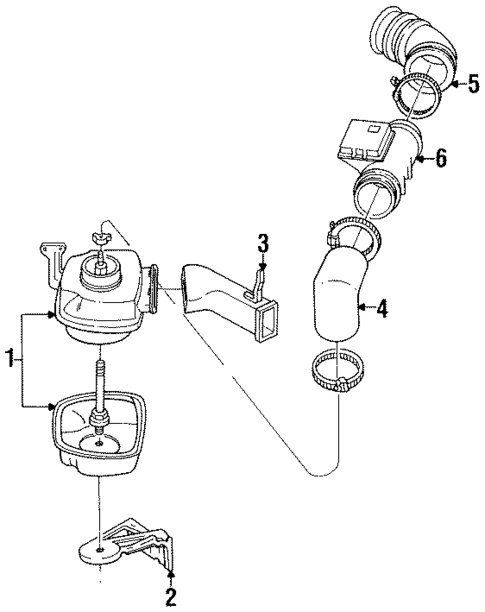 5
6
3
4
1
2