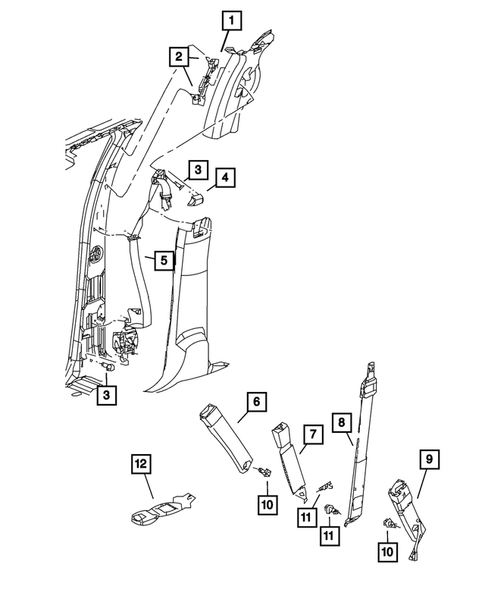 1
2
3
4
5
3
6
7
8
9
12
10
11
11
10