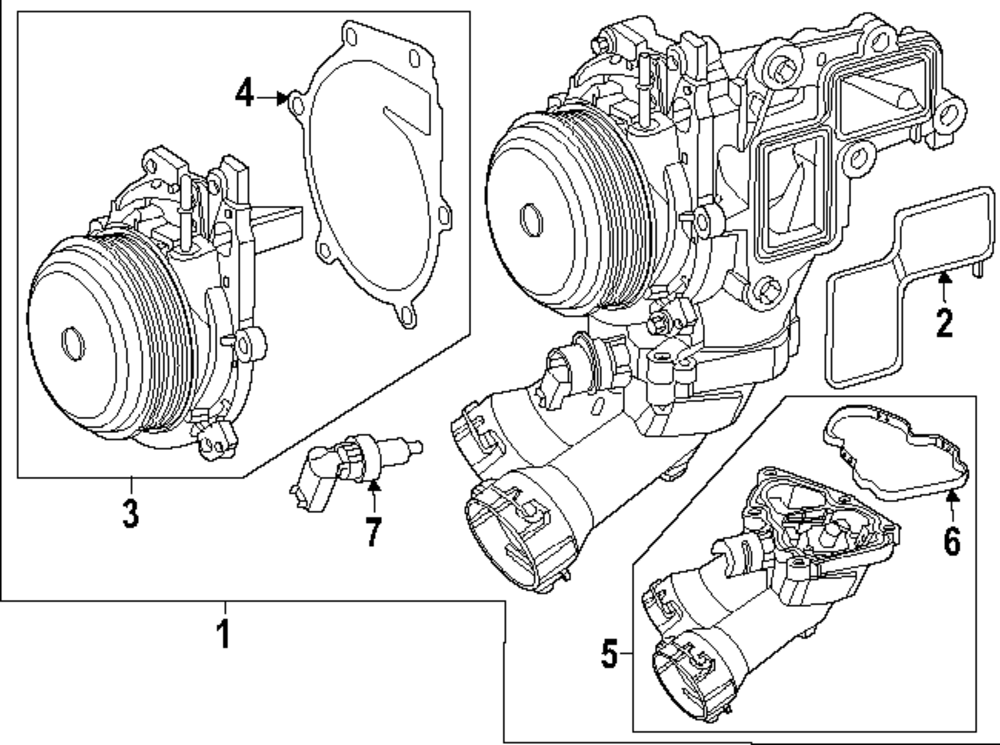 4
2
3
7
6
1
5